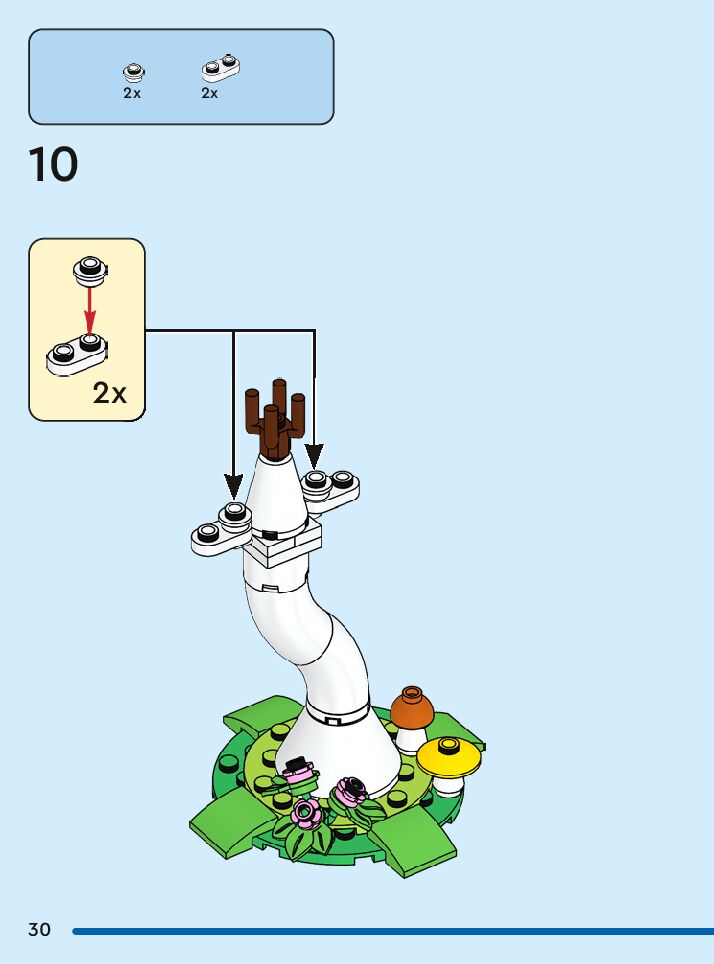 2x
2x

10

2x

30