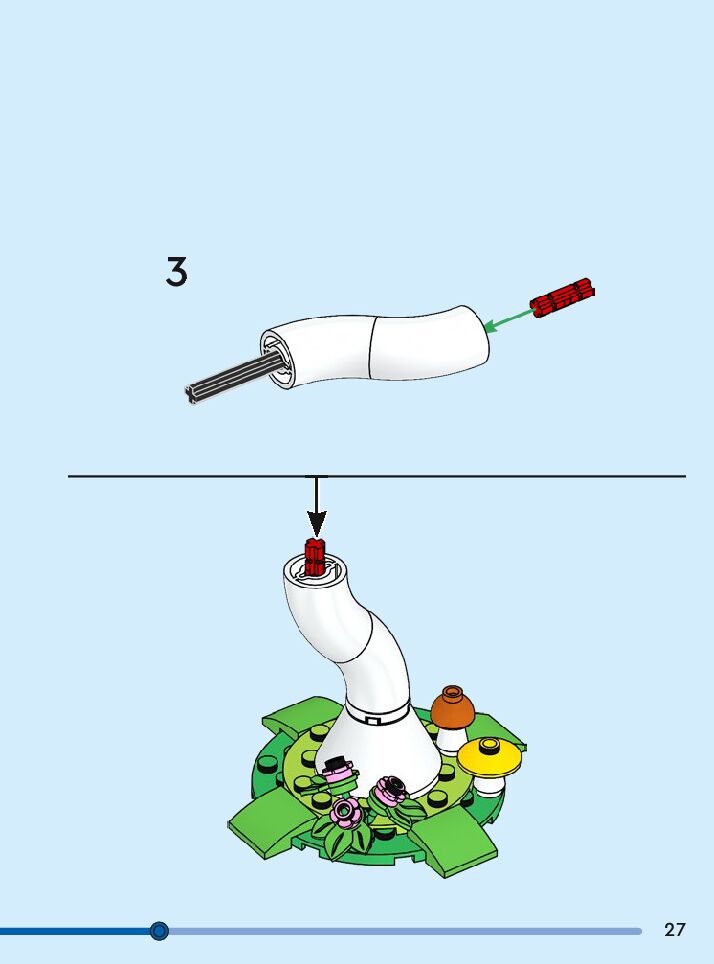 3

27