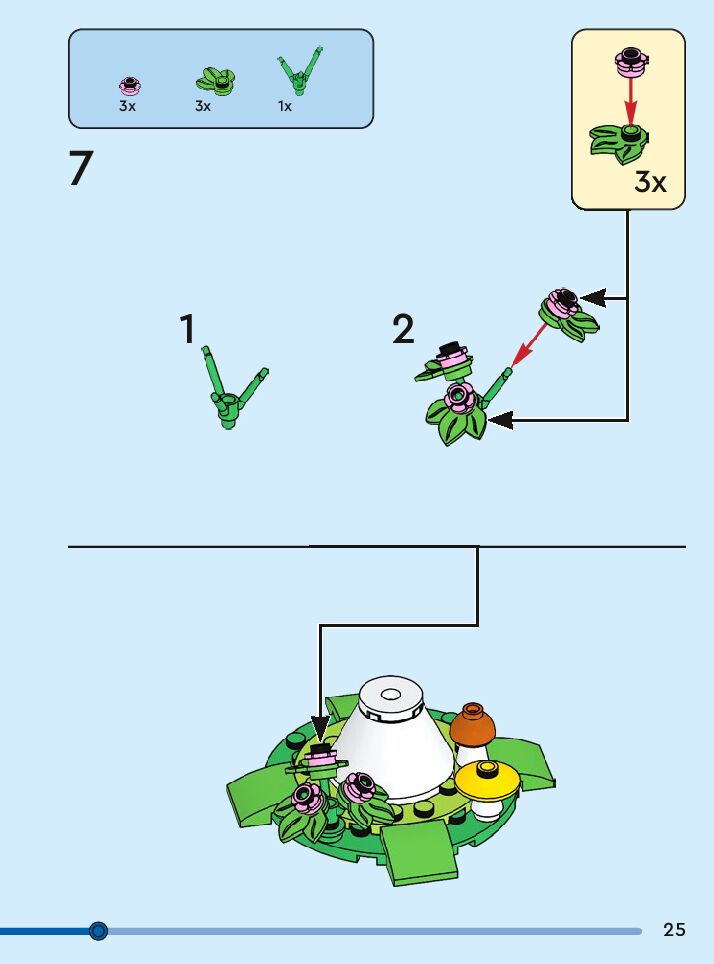 3x 3x 1x

7

3x

1

2

25