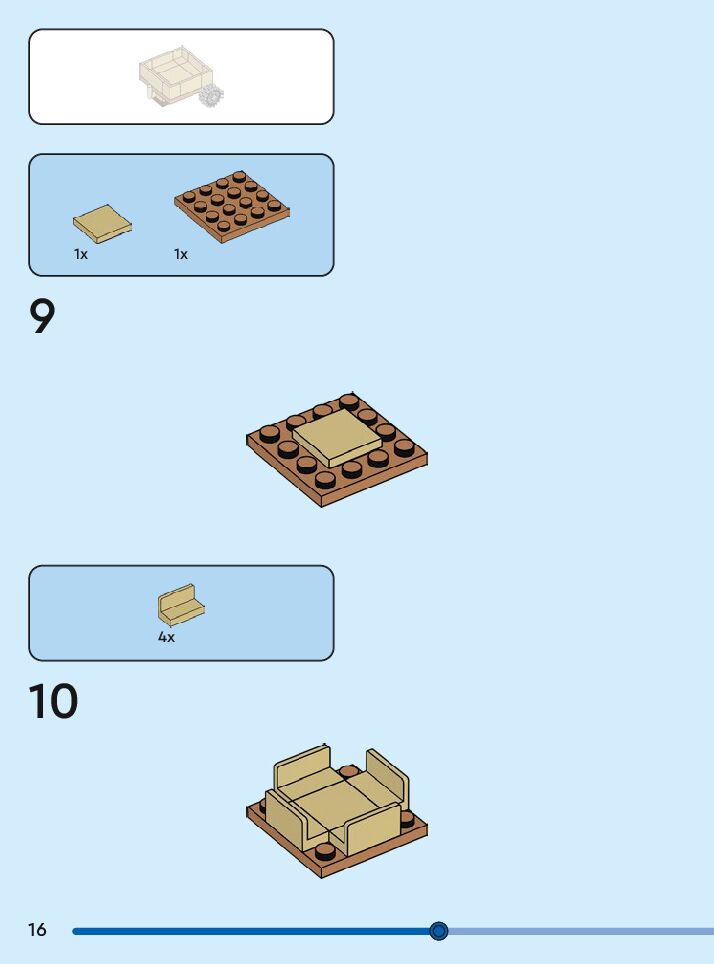 1x 1x

9

4x

10

16