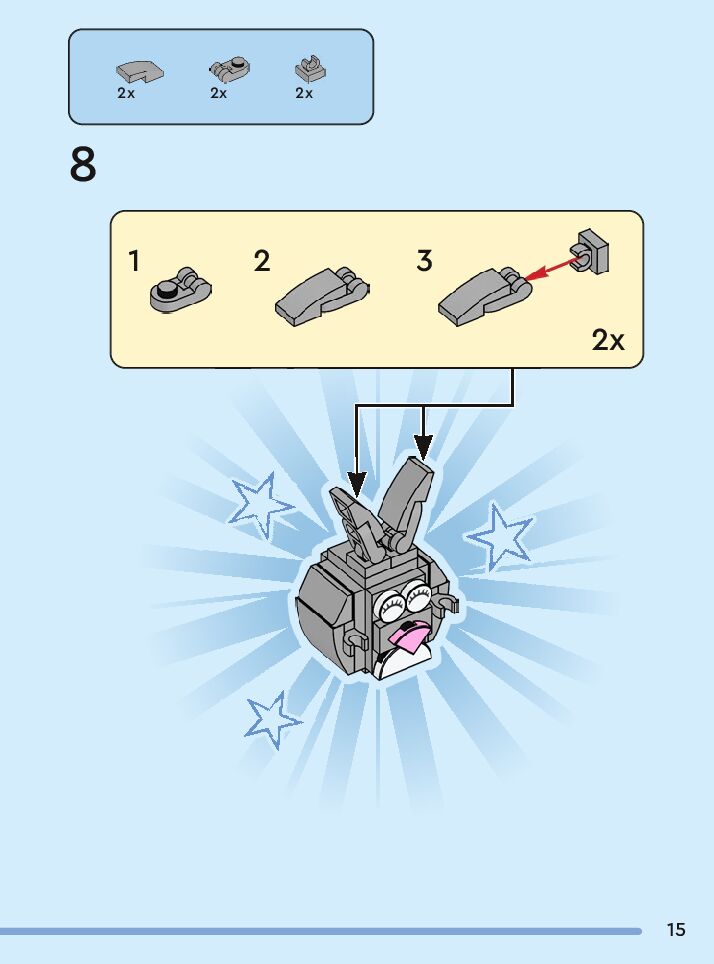 2x 2x 2x

8

1 2 3

2x

15