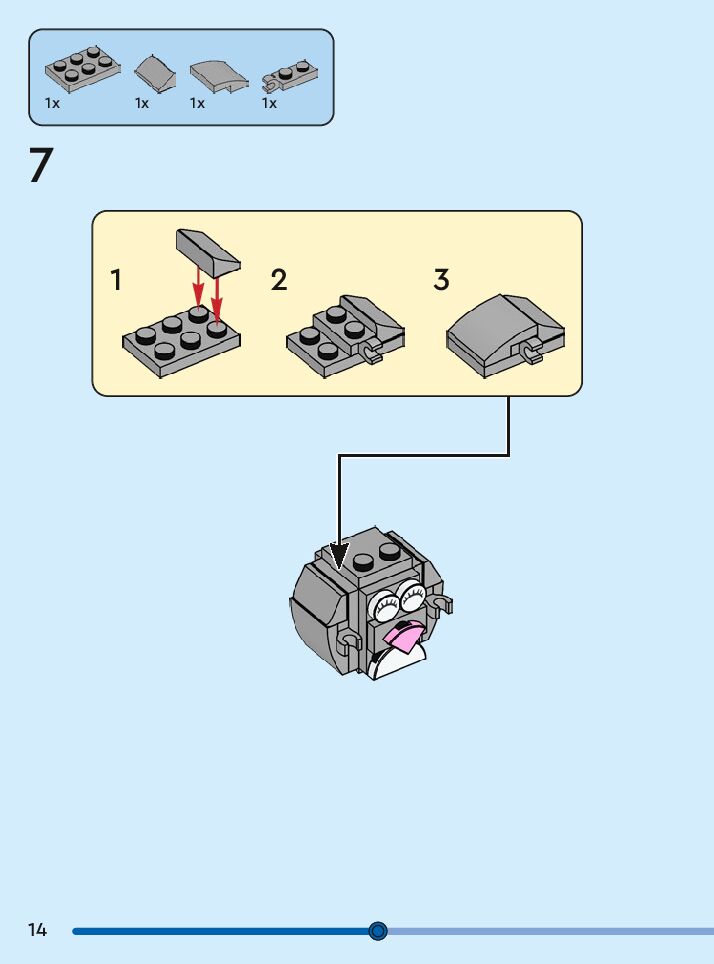 1x 1x 1x 1x

7

1

2

3

14