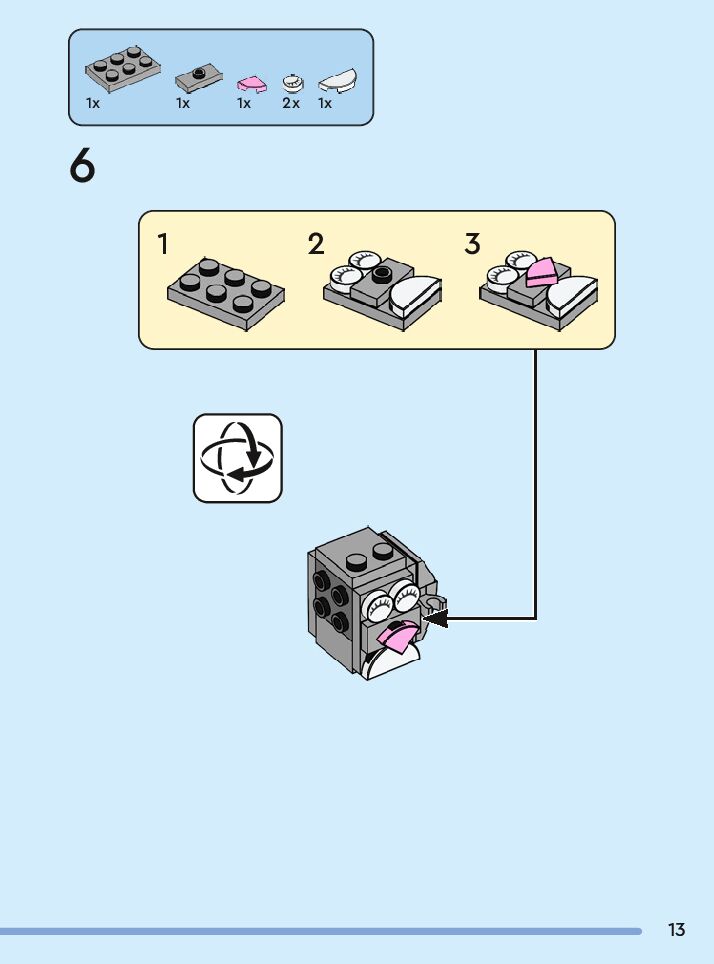 1x 1x 1x 2x 1x

6

1

2

3

13