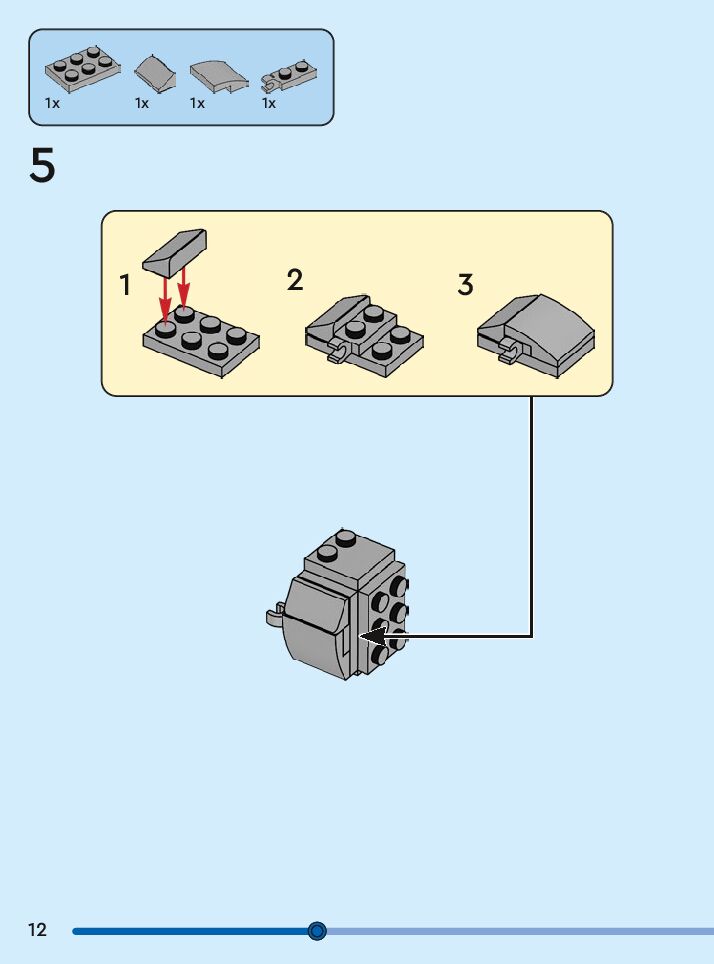 1x 1x 1x 1x

5

1

2

3

12