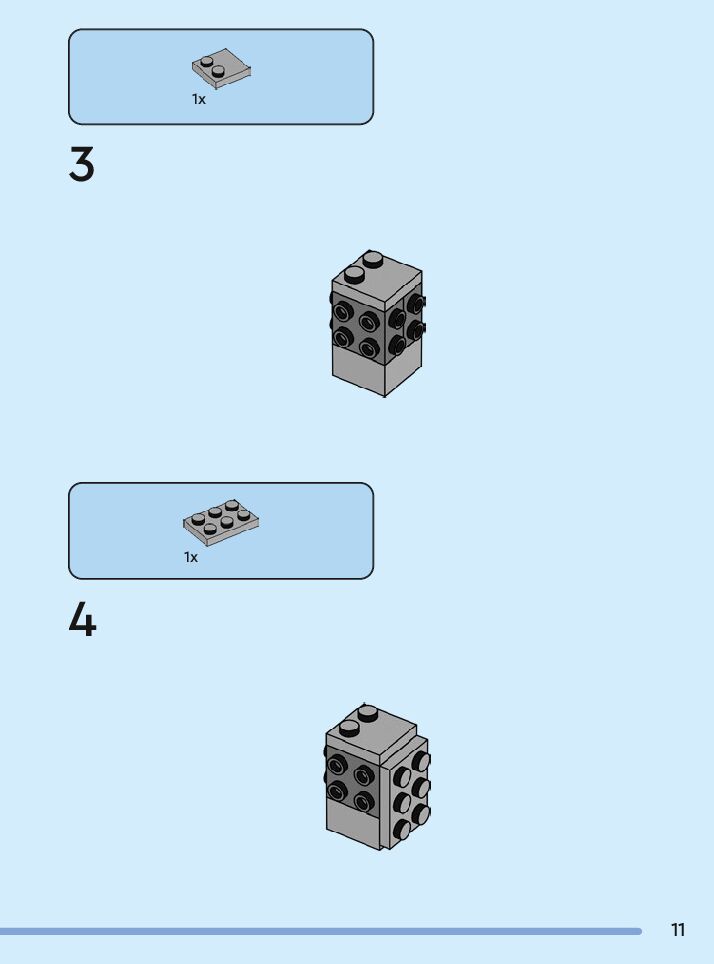 1x

3

1x

4

11