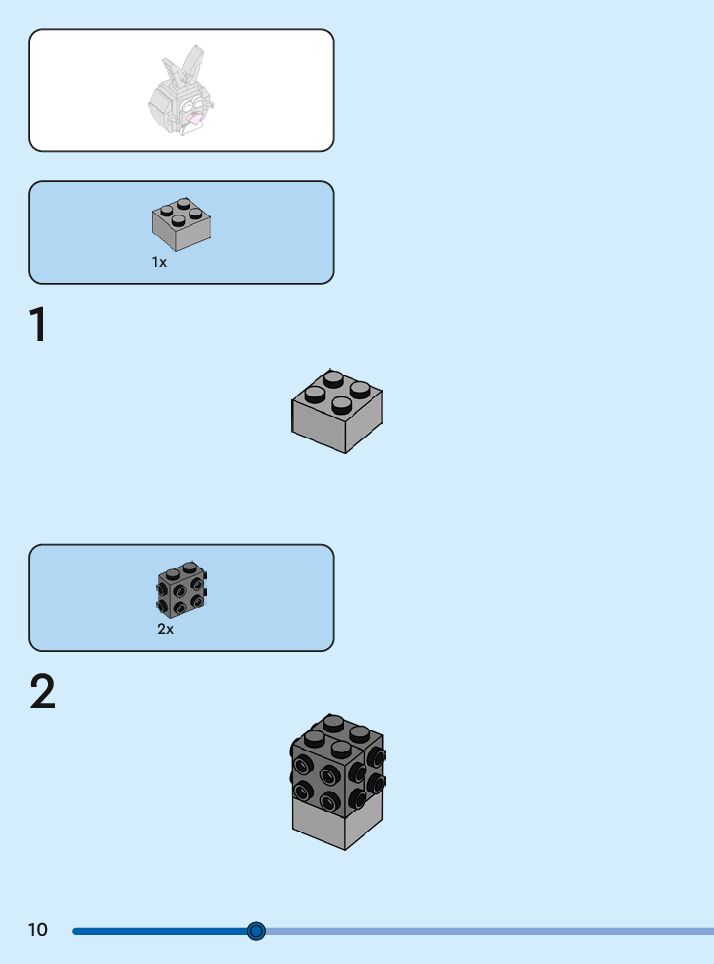 1x

1

2x

2

10