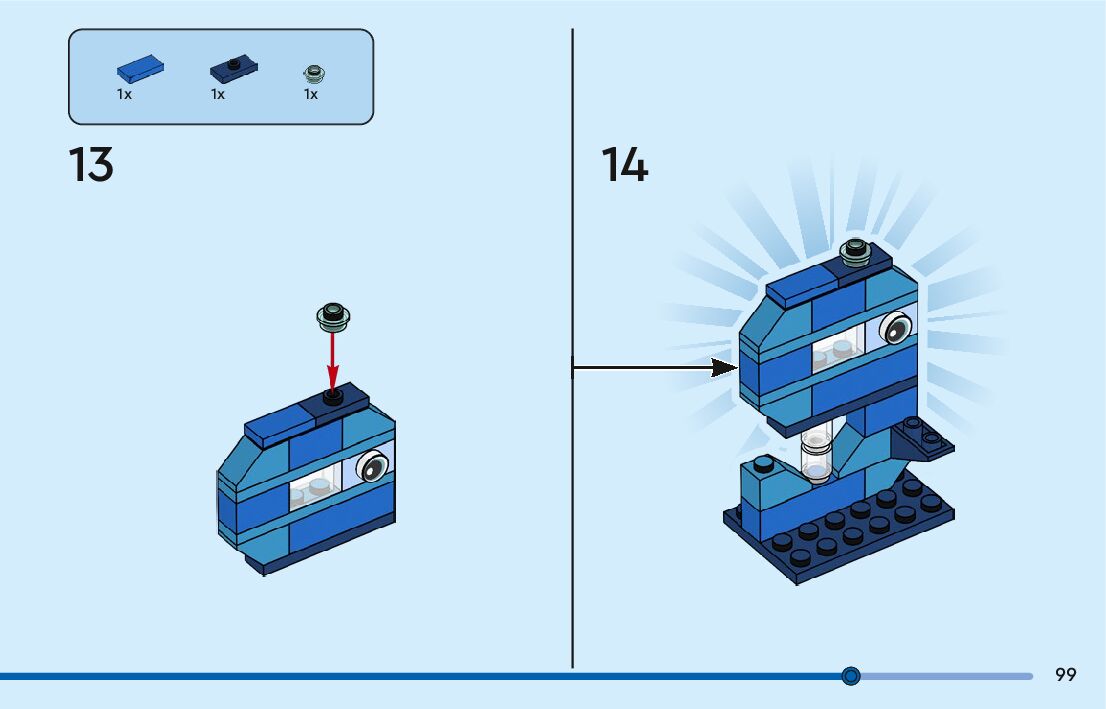 1x
1x
1x

13

14

99