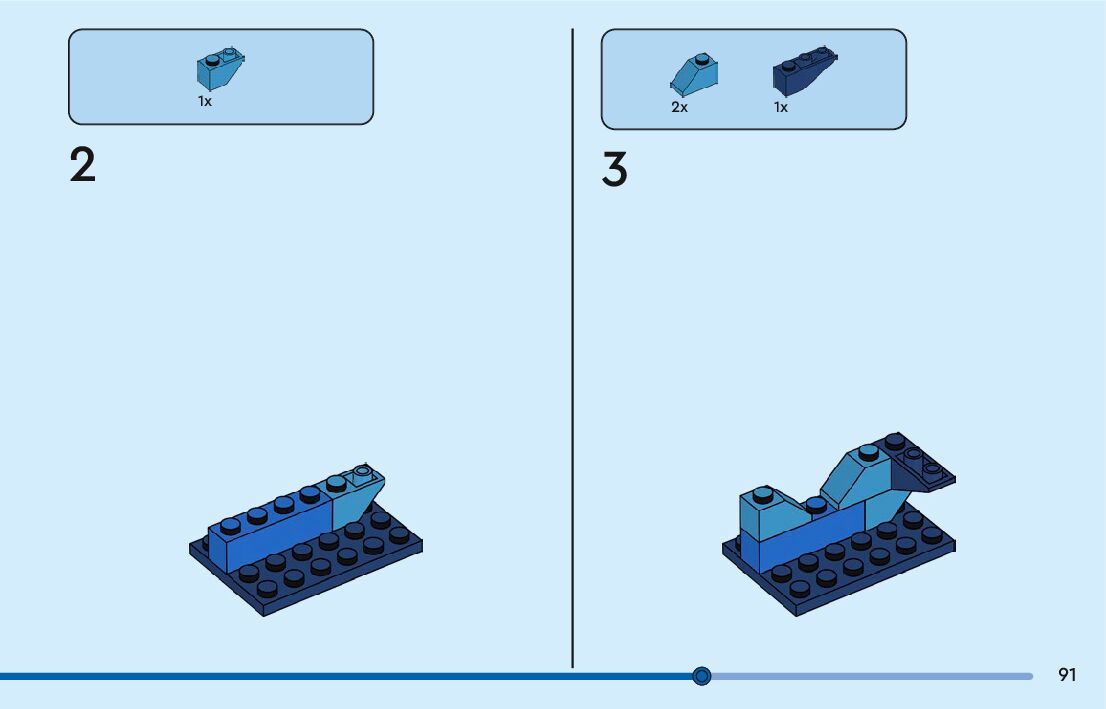 1x

2

2x 1x

3

91