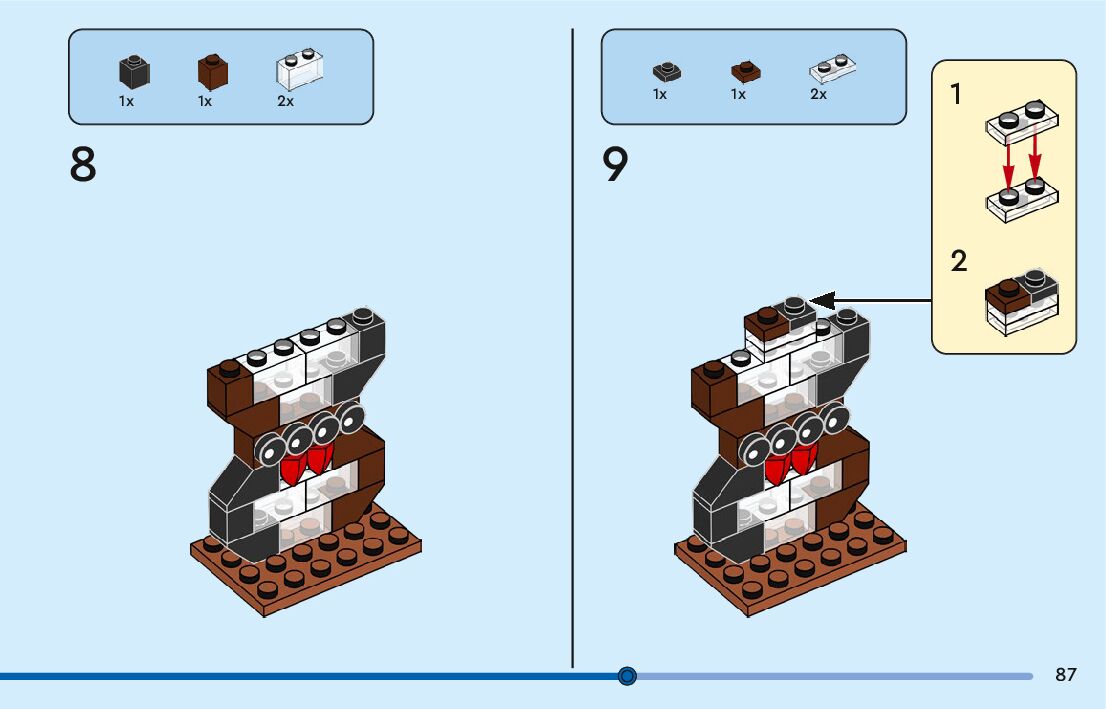 1x 1x 2x

8

1x 1x 2x

9

1

2

87