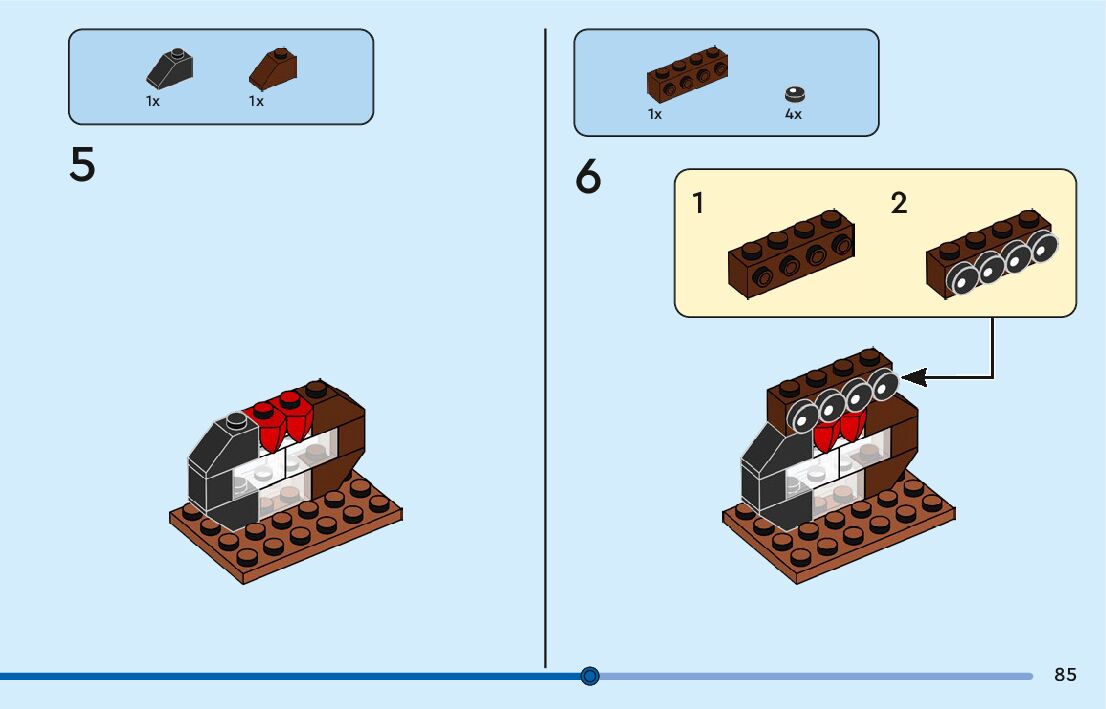 1x 1x

5

1x 4x

6

1

2

85