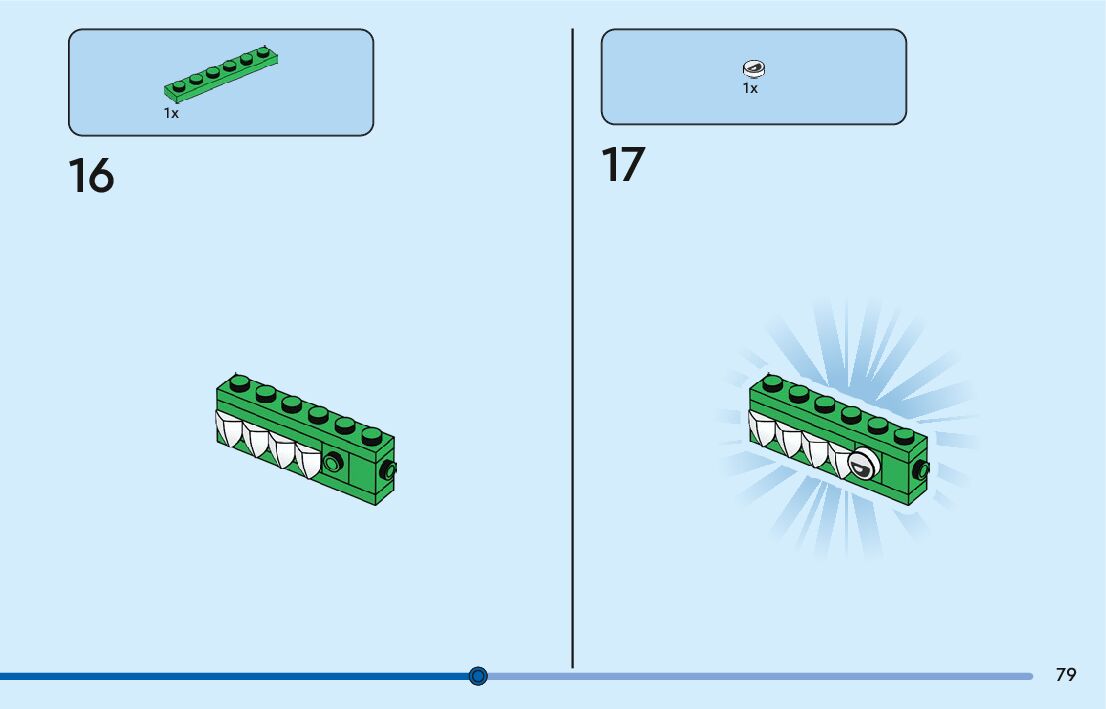 1x

16

1x

17

79