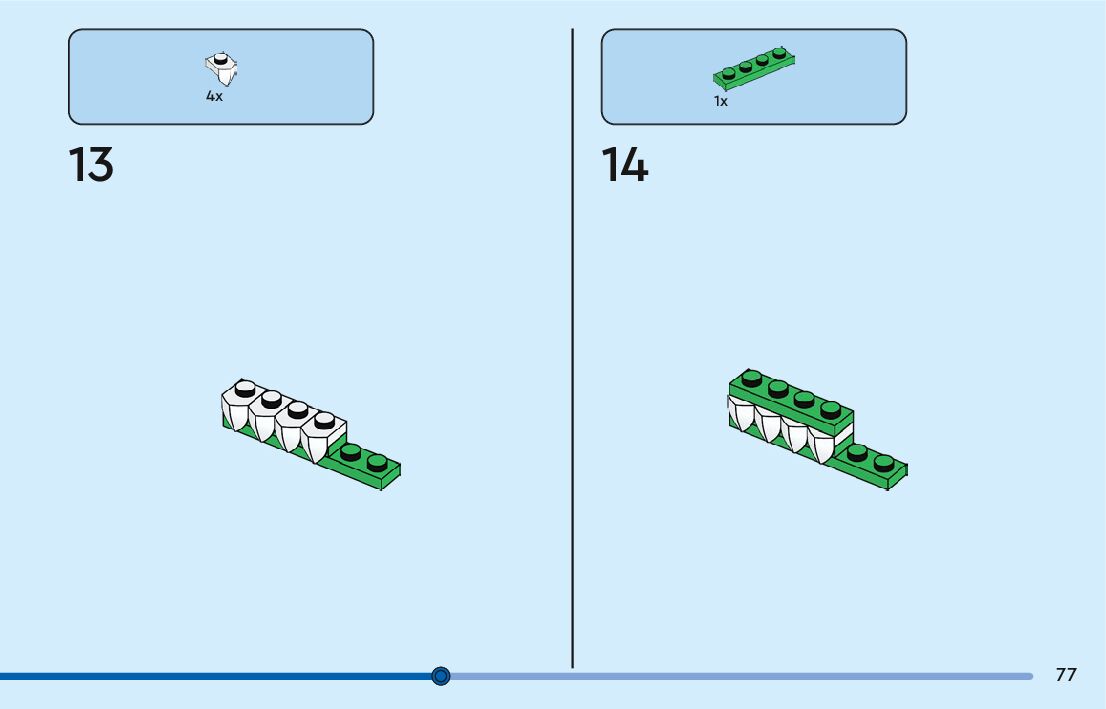 4x

13

1x

14

77