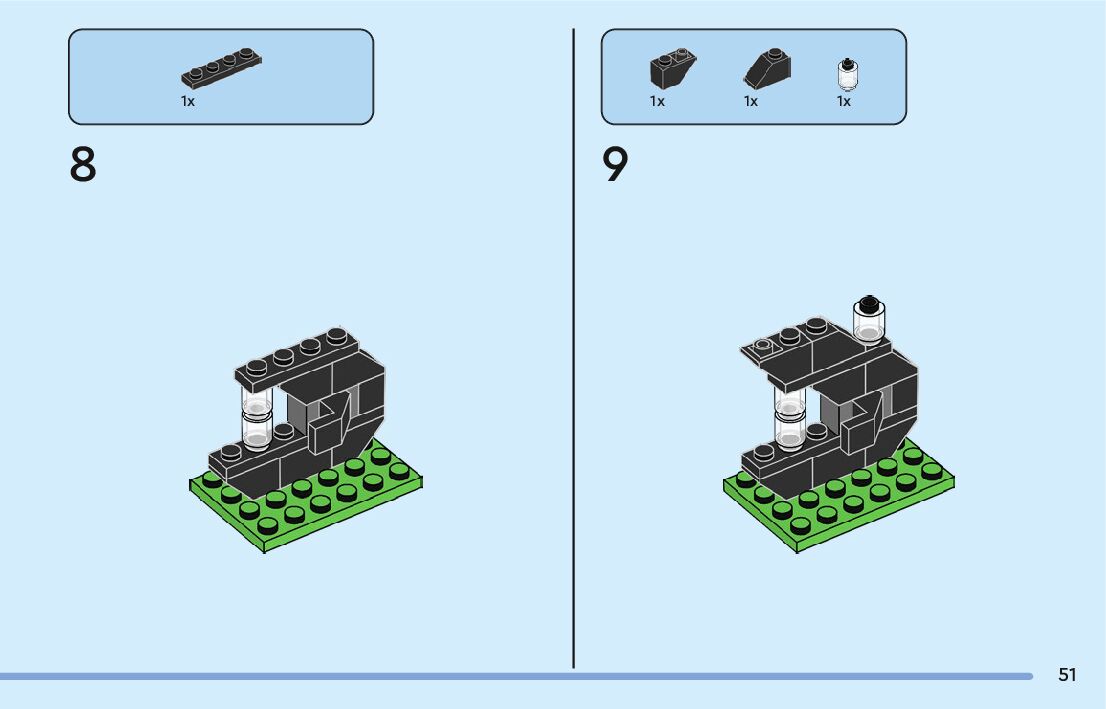 1x

8

1x 1x 1x

9

51