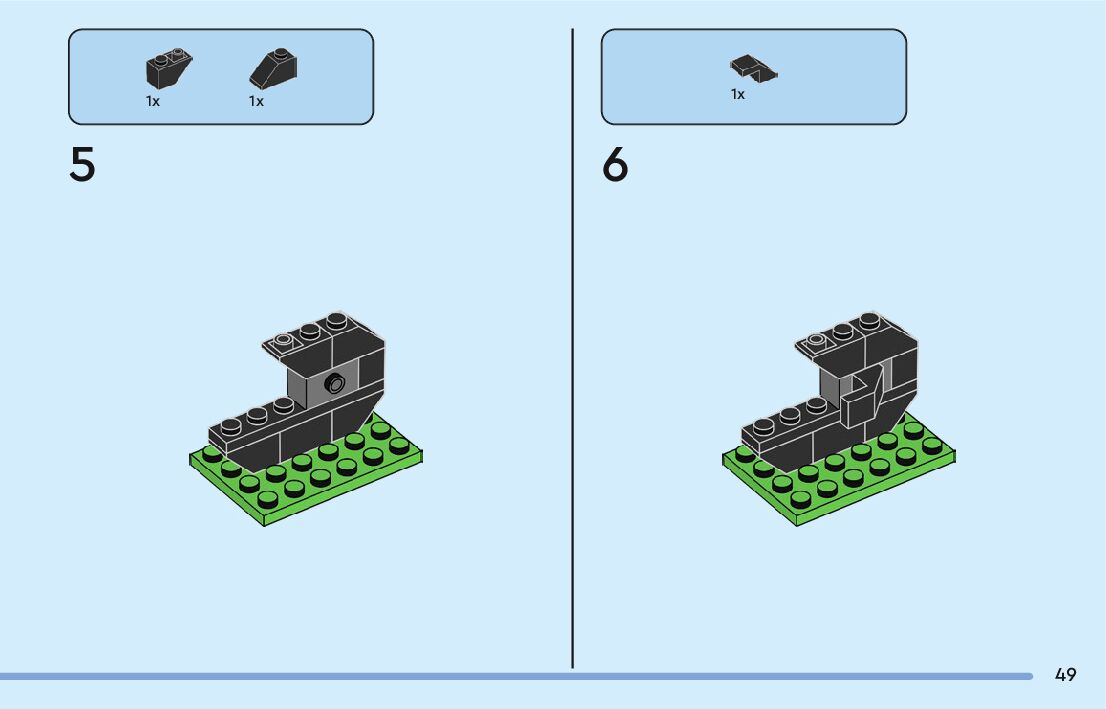 1x 1x

5

1x

6

49