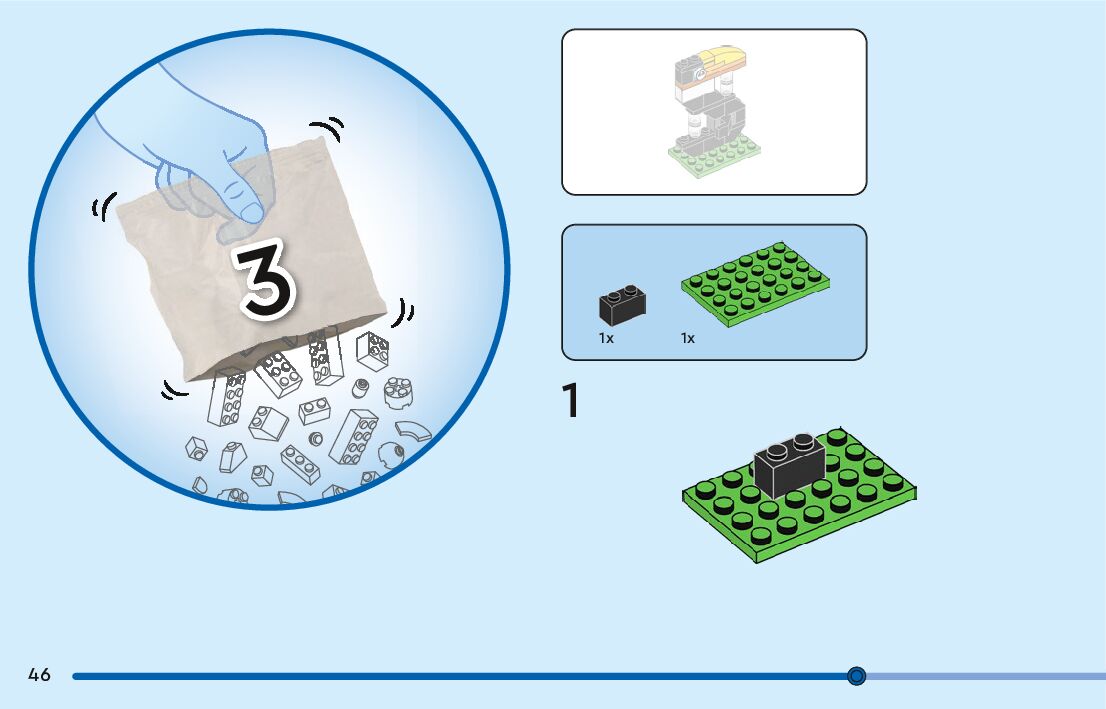 3

1x

1x

1

46