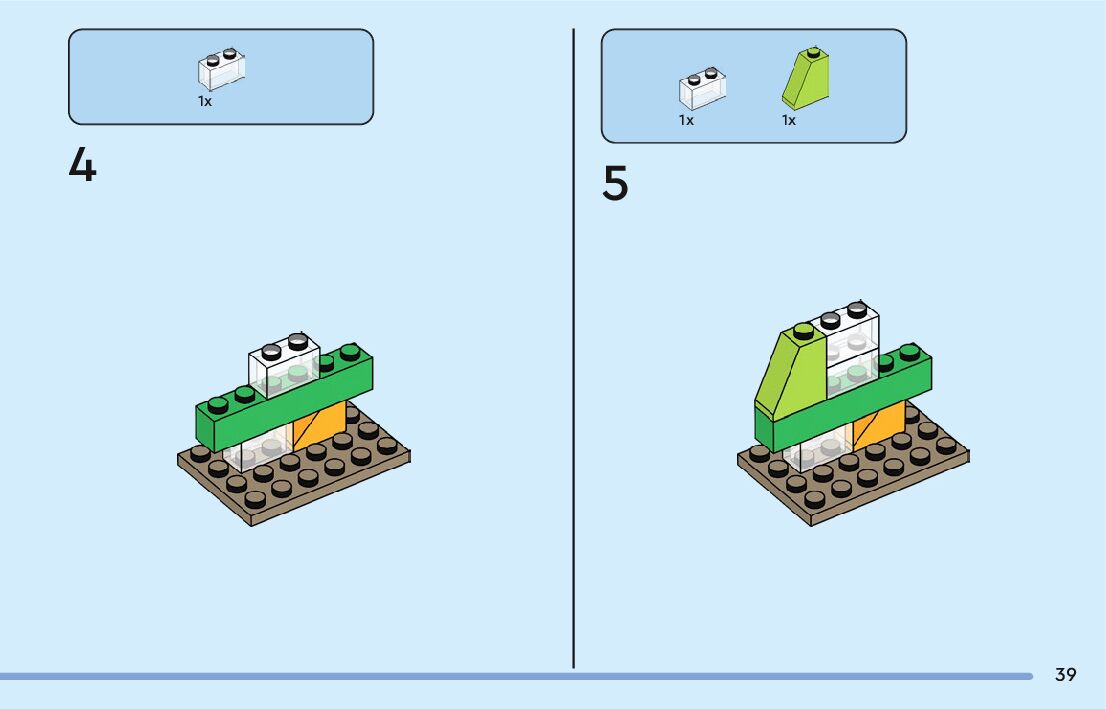 1x

4

1x

1x

5

39