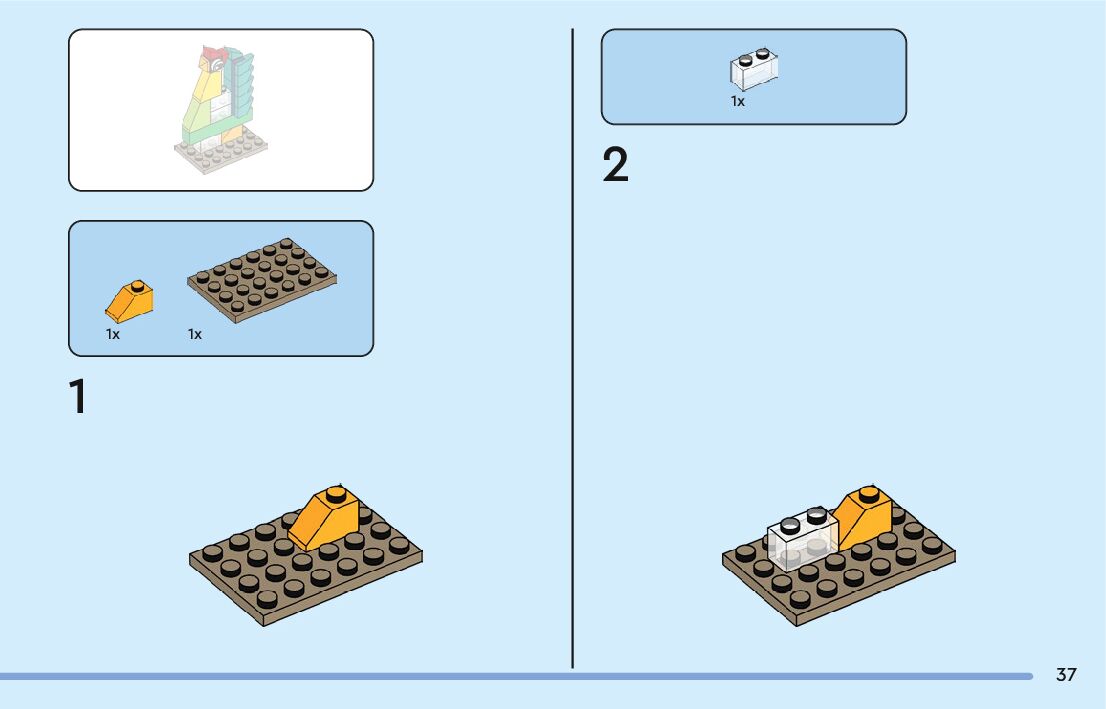 1x 1x

1

1x

2

37