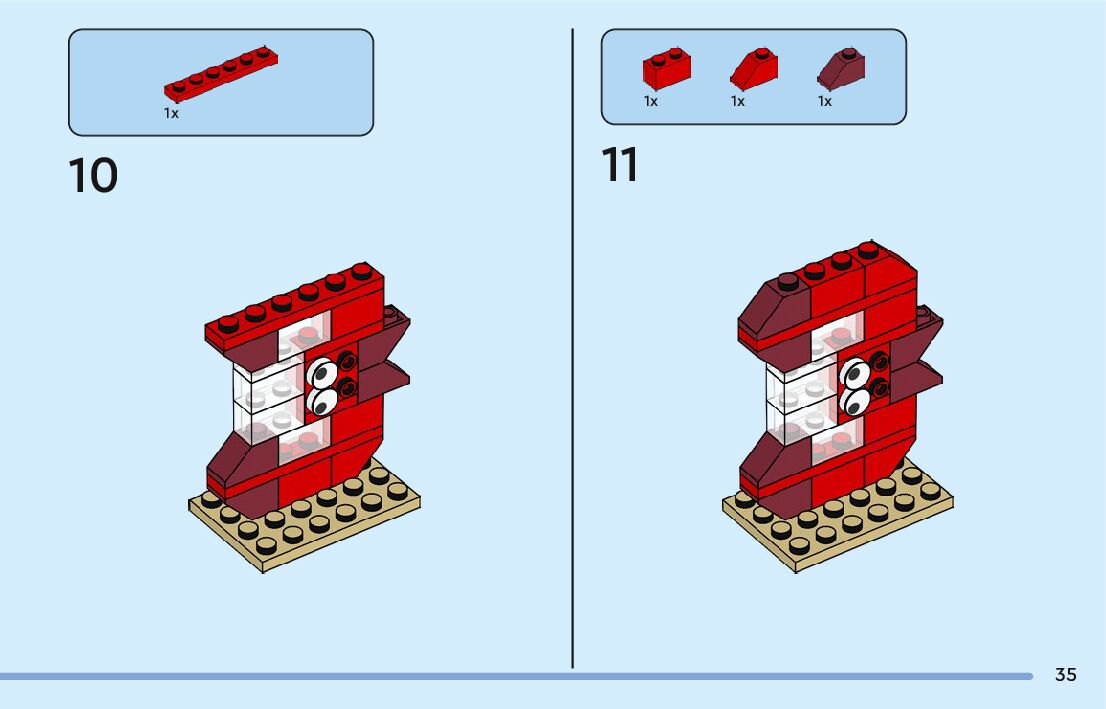 1x

10

1x 1x 1x

11

35