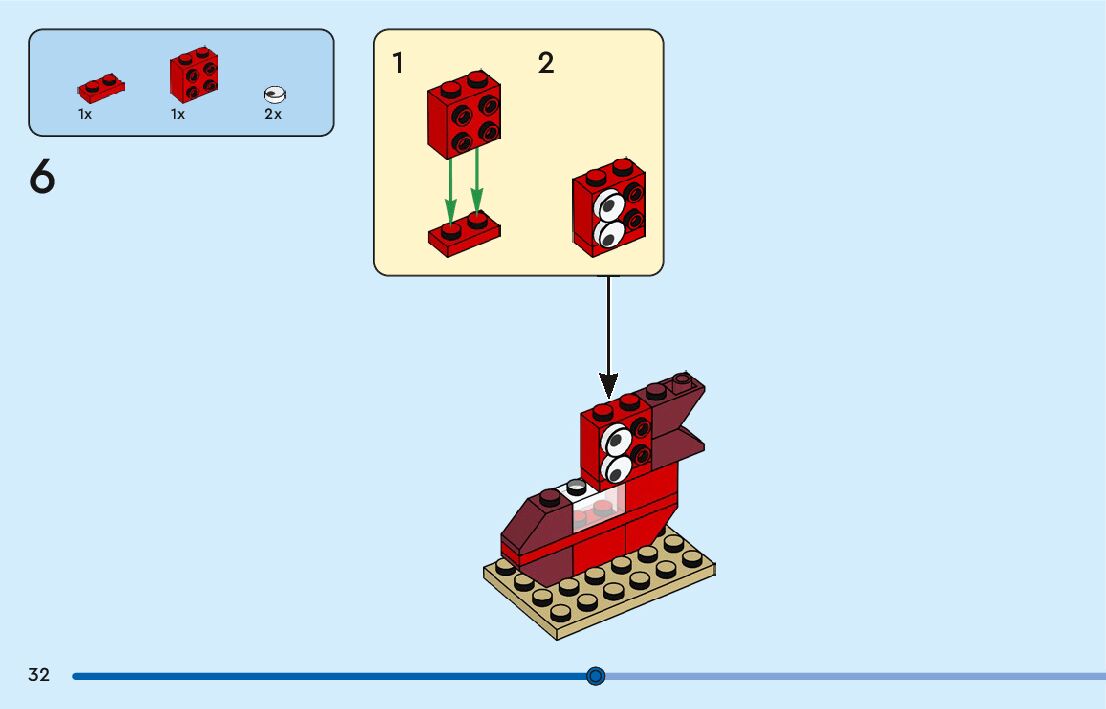 1x 1x 2x

6

1 2

32