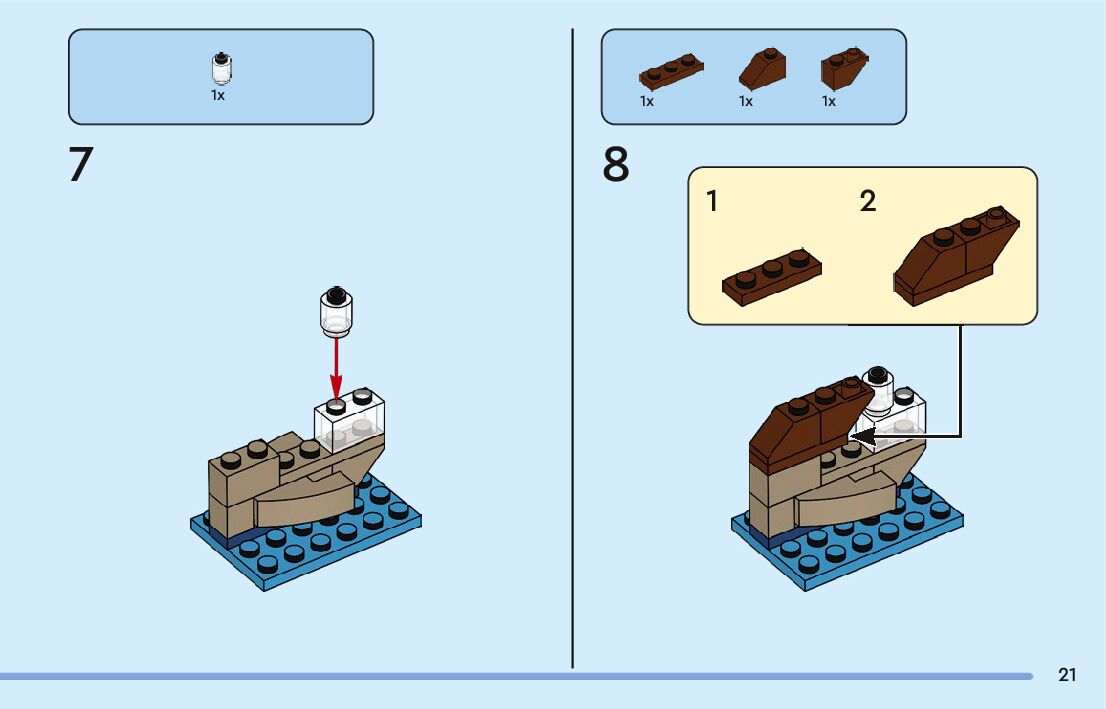 1x

7

1x 1x 1x

8

1

2

21