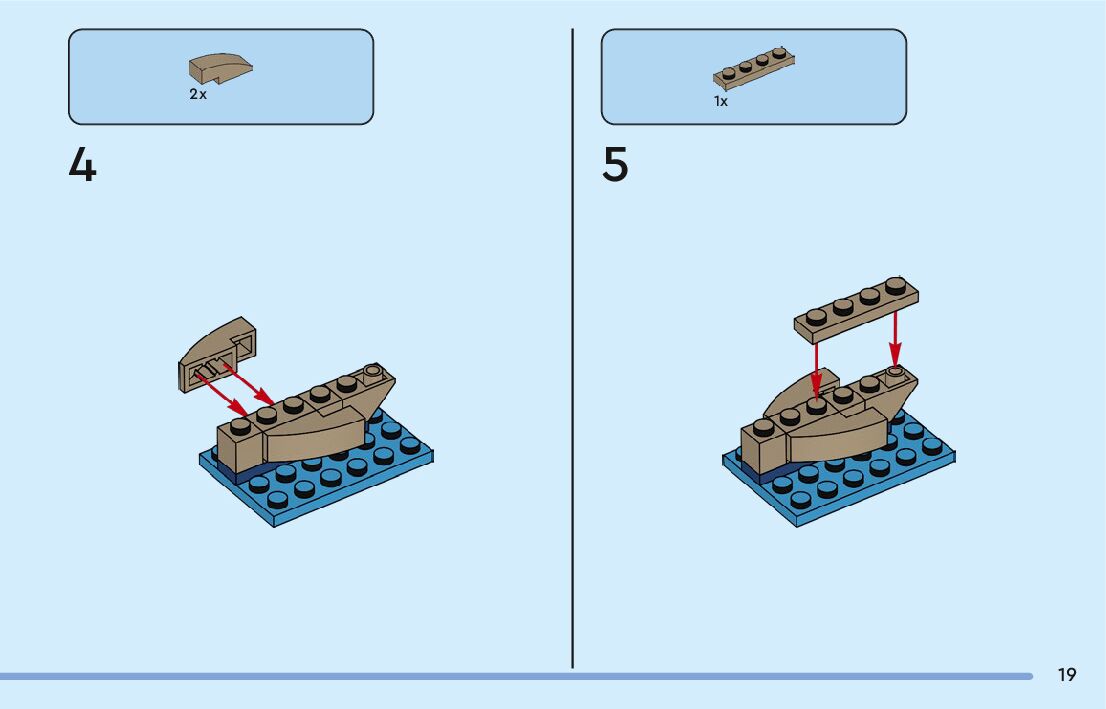 2x

4

1x

5

19