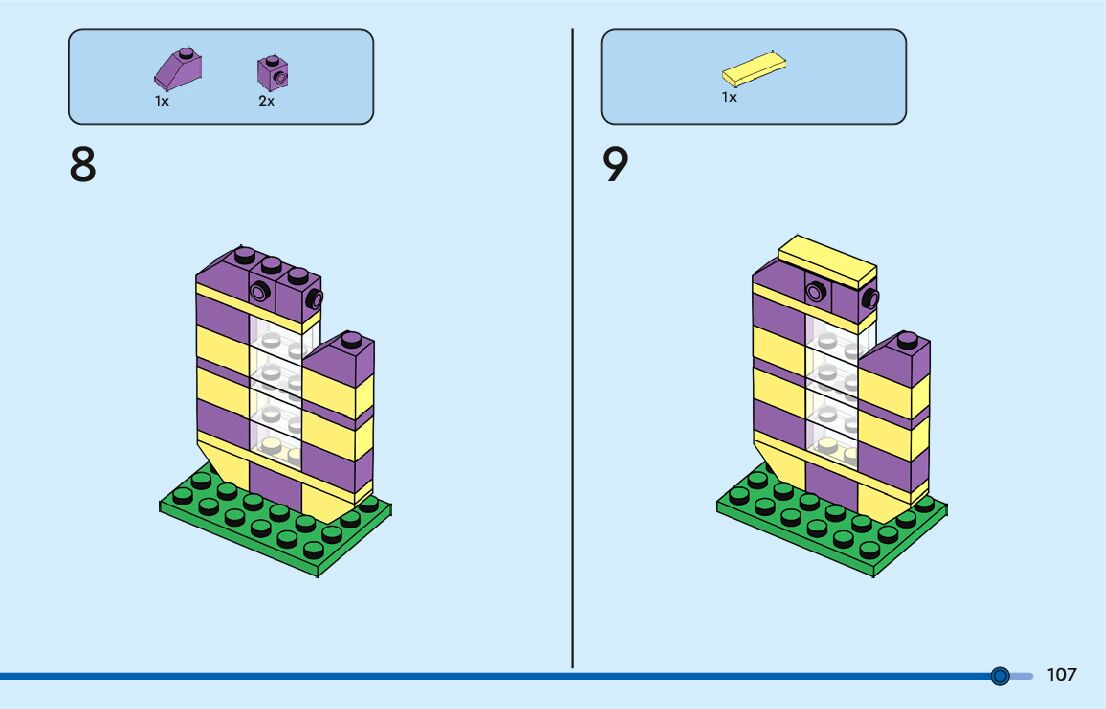 1x 2x

8

1x

9

107