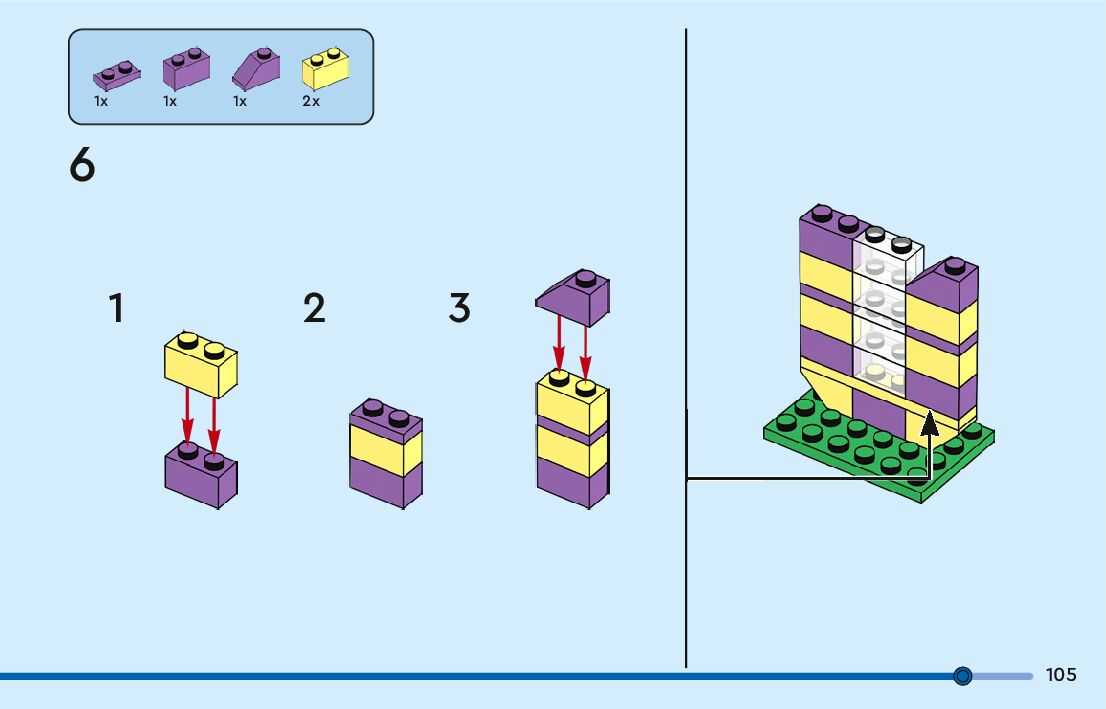 1x 1x 1x 2x

6

1

2

3

105