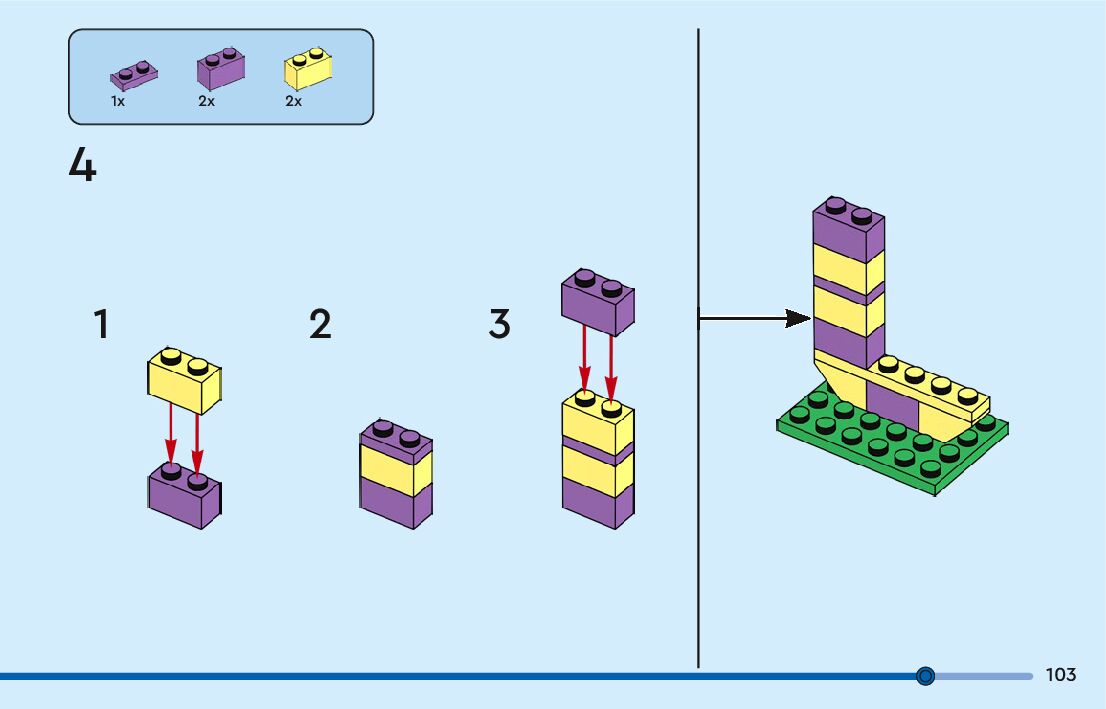 1x
2x
2x

4

1

2

3

103