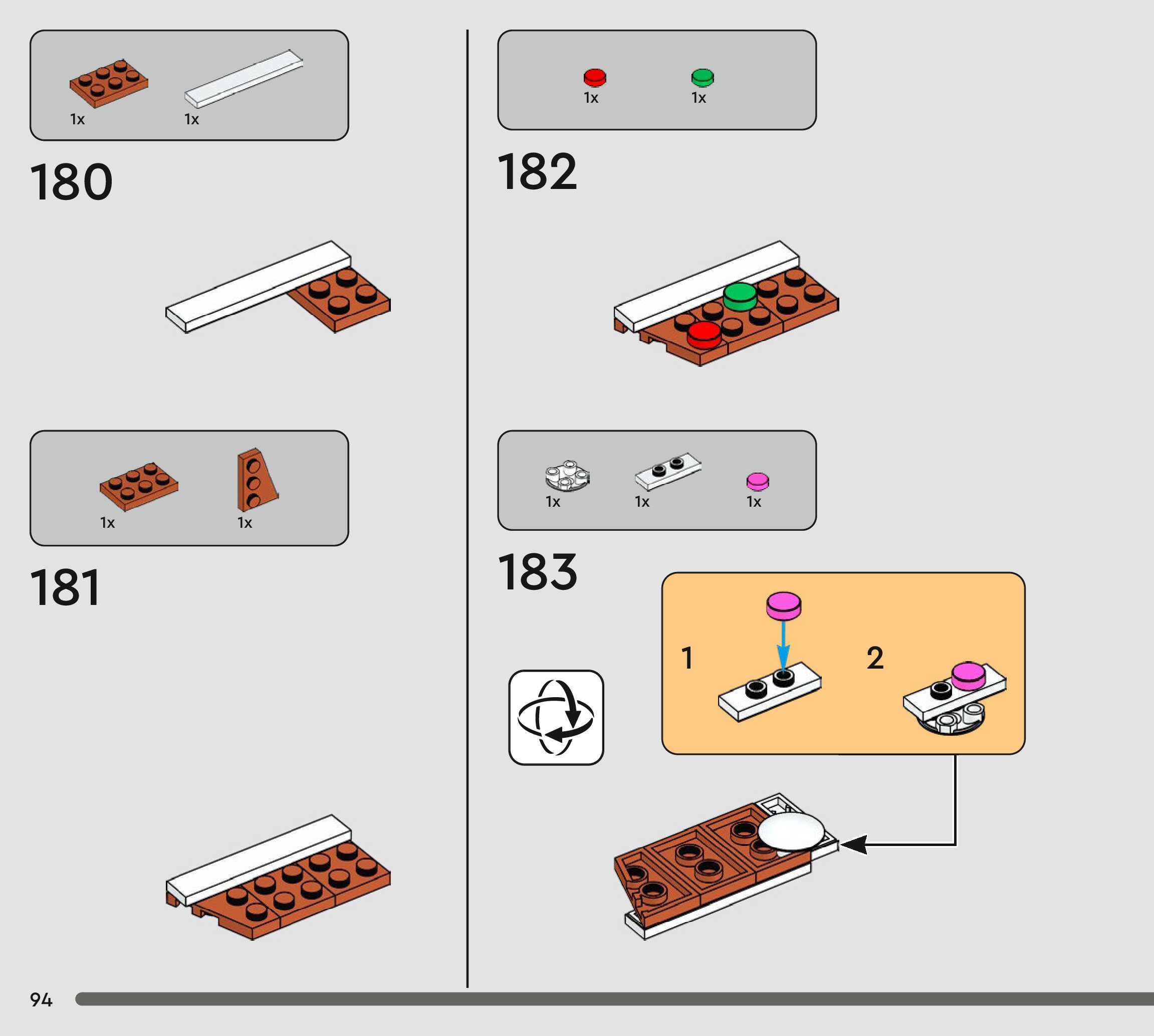 1x
1x

180

1x
1x

181

1x
1x

182

1x
1x
1x

183

1

2

94