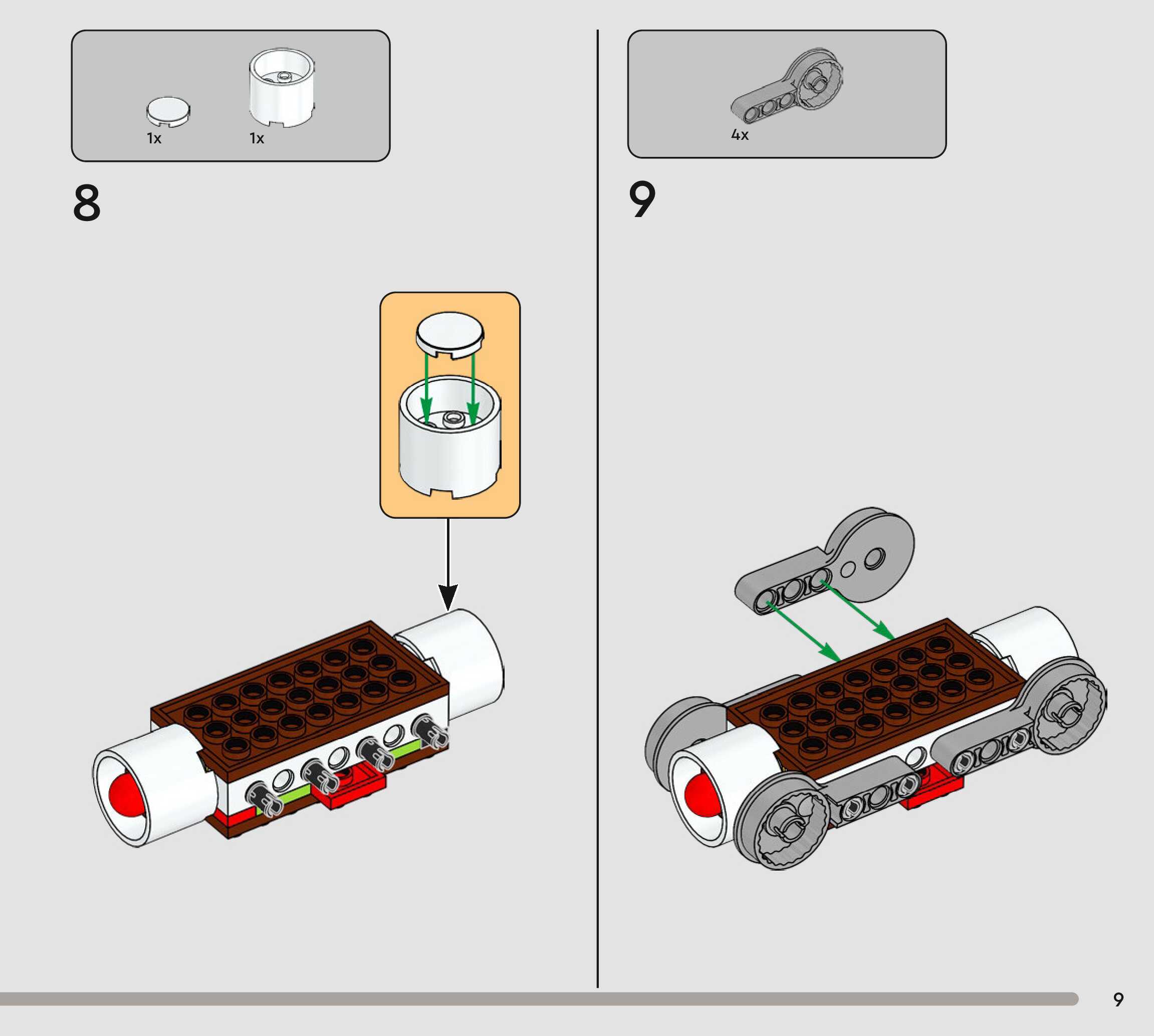 1x 1x

8

4x

9

9