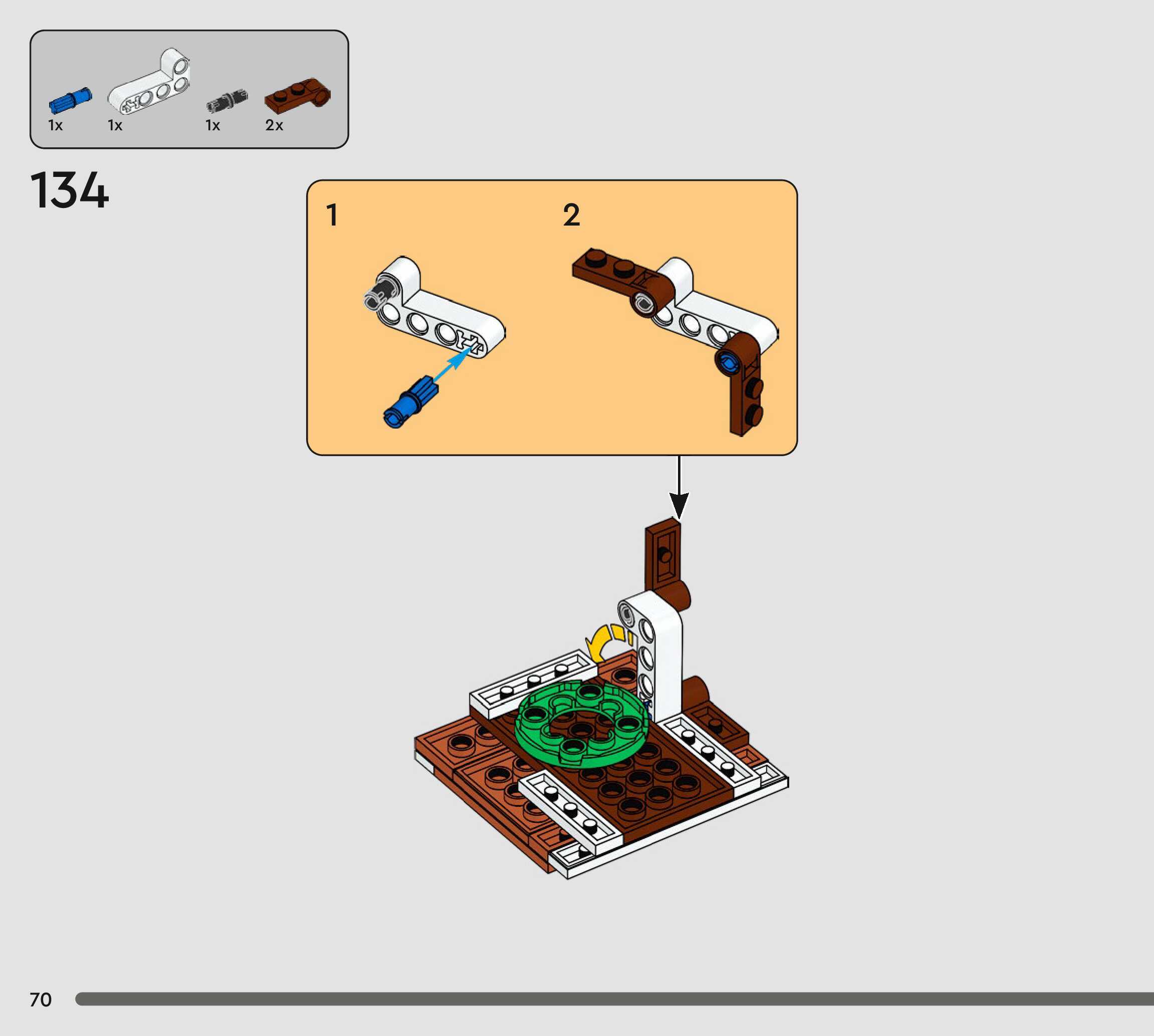 1x 1x 1x 2x

134

1

2

70