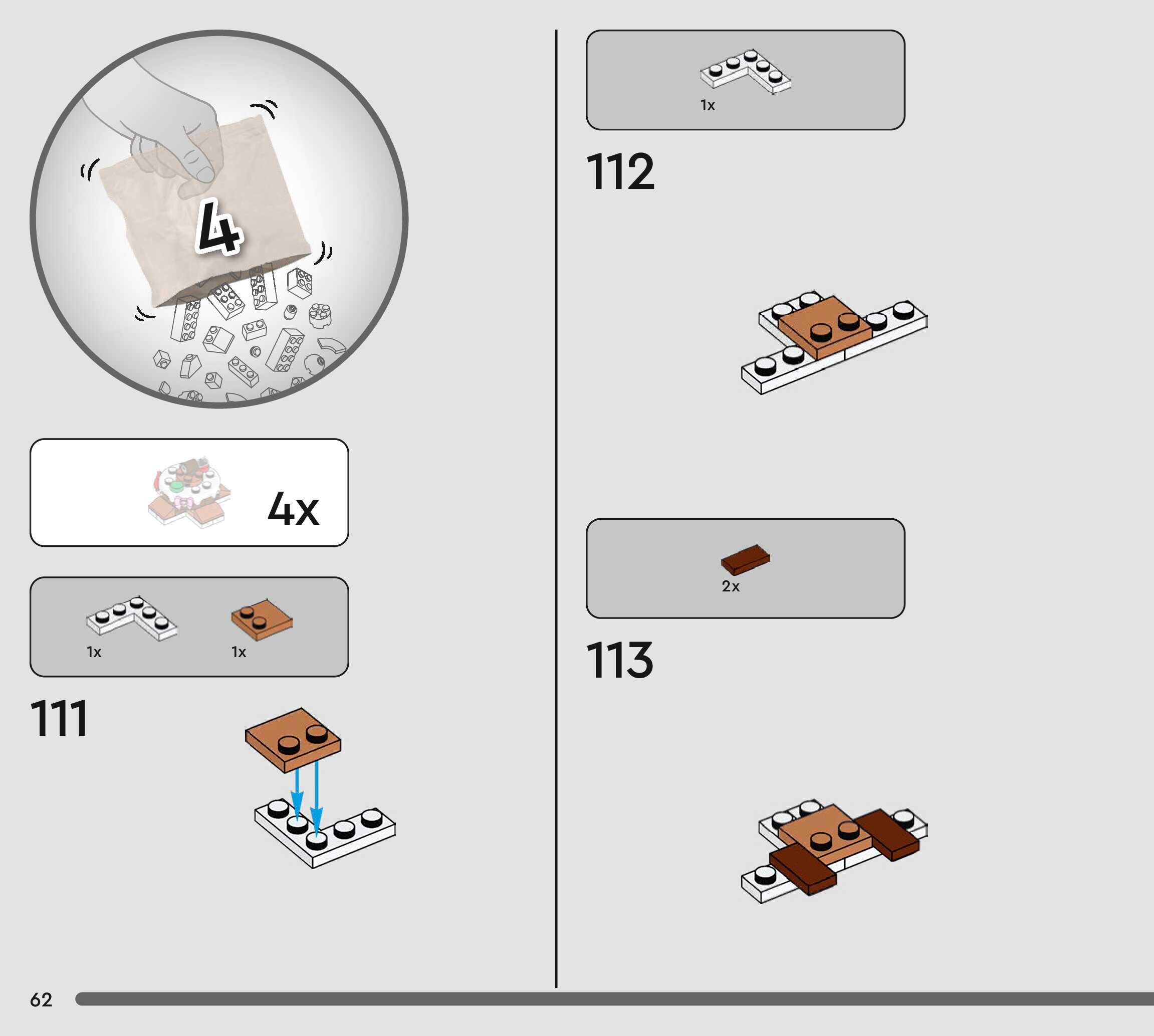 4

4x

1x

1x

111

1x

112

2x

113

62