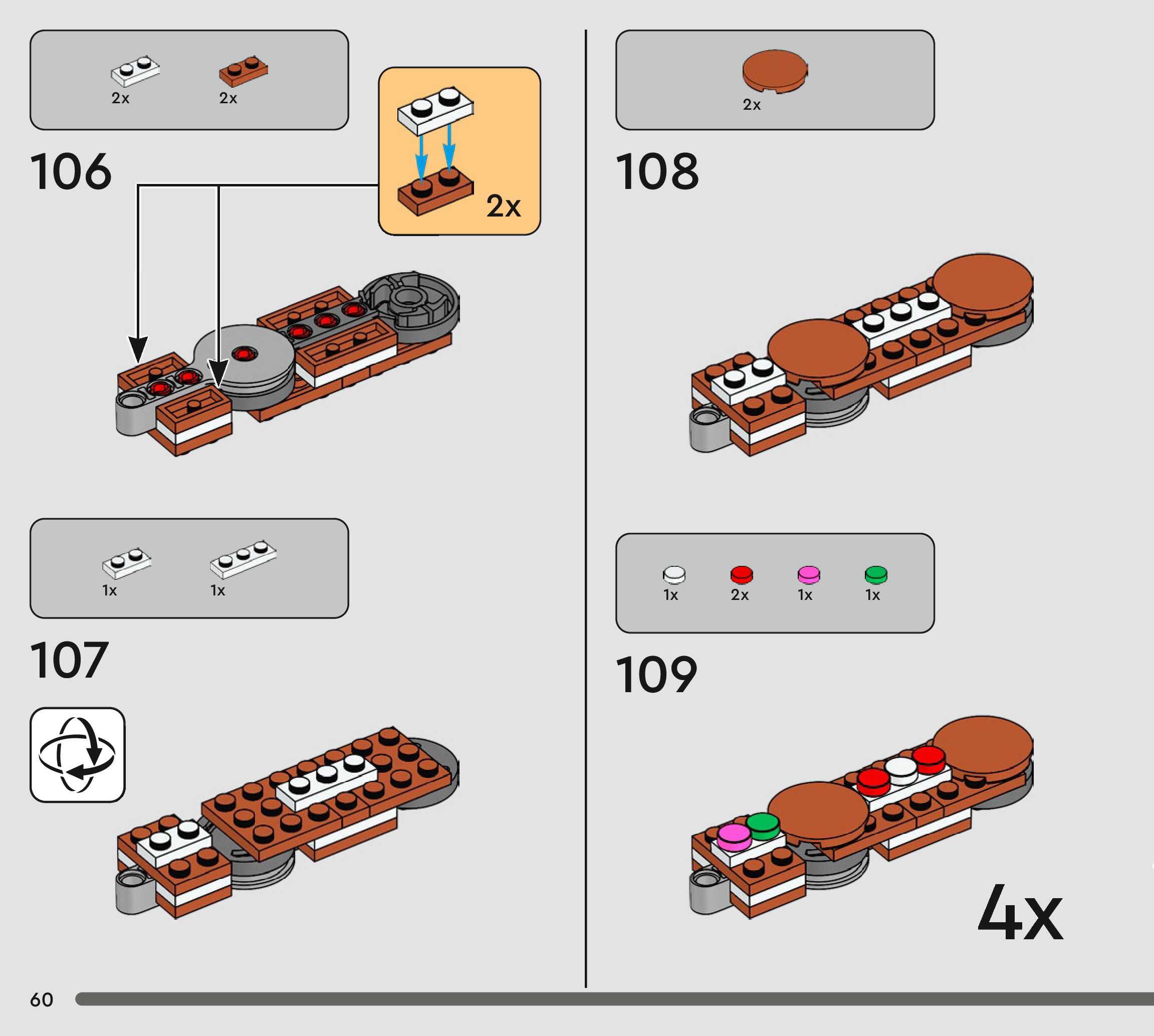 2x
2x

106

2x

1x
1x

107

2x

108

1x
2x
1x
1x

109

4x

60