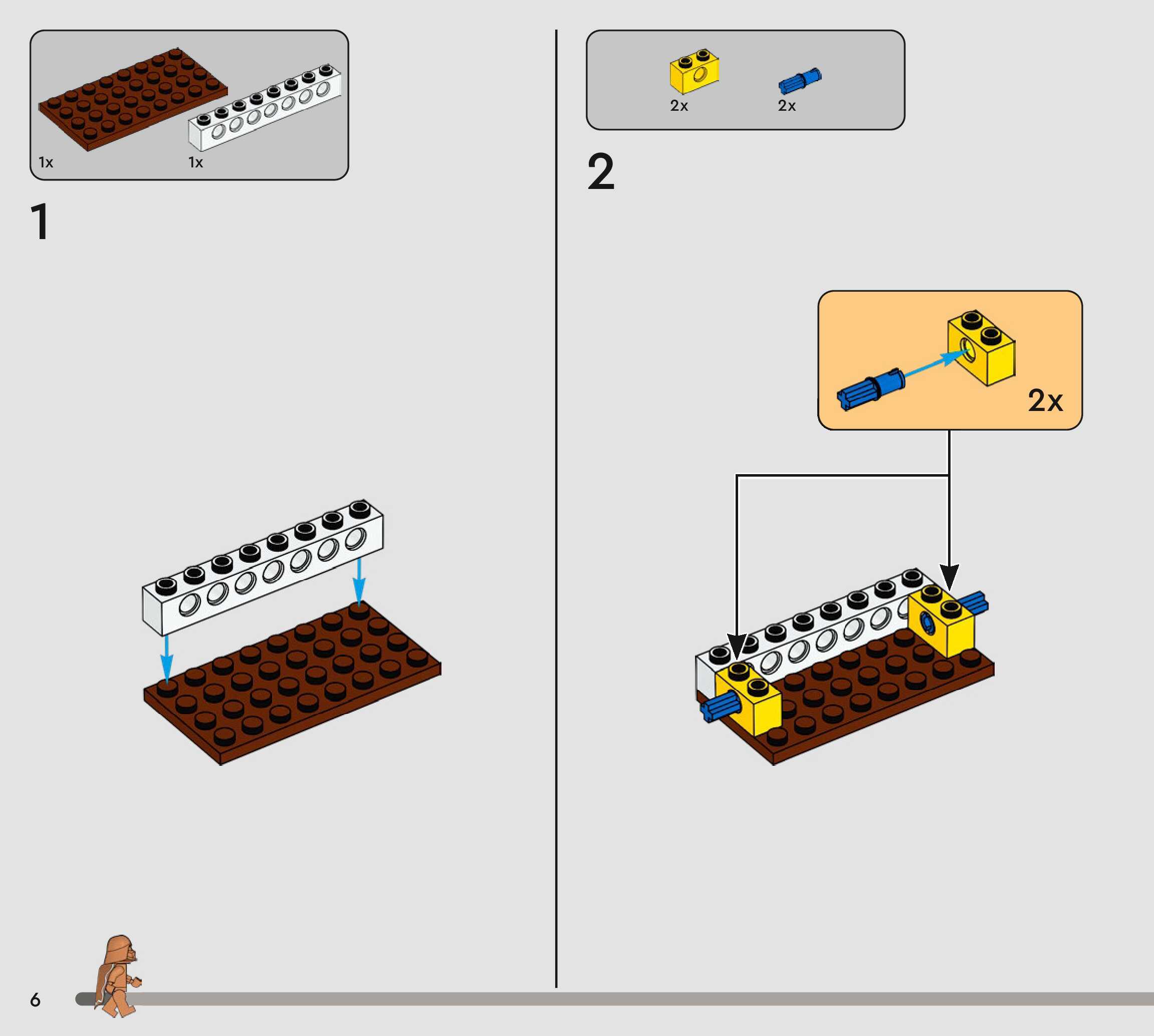 1x
1x

1

2x
2x

2

2x

6