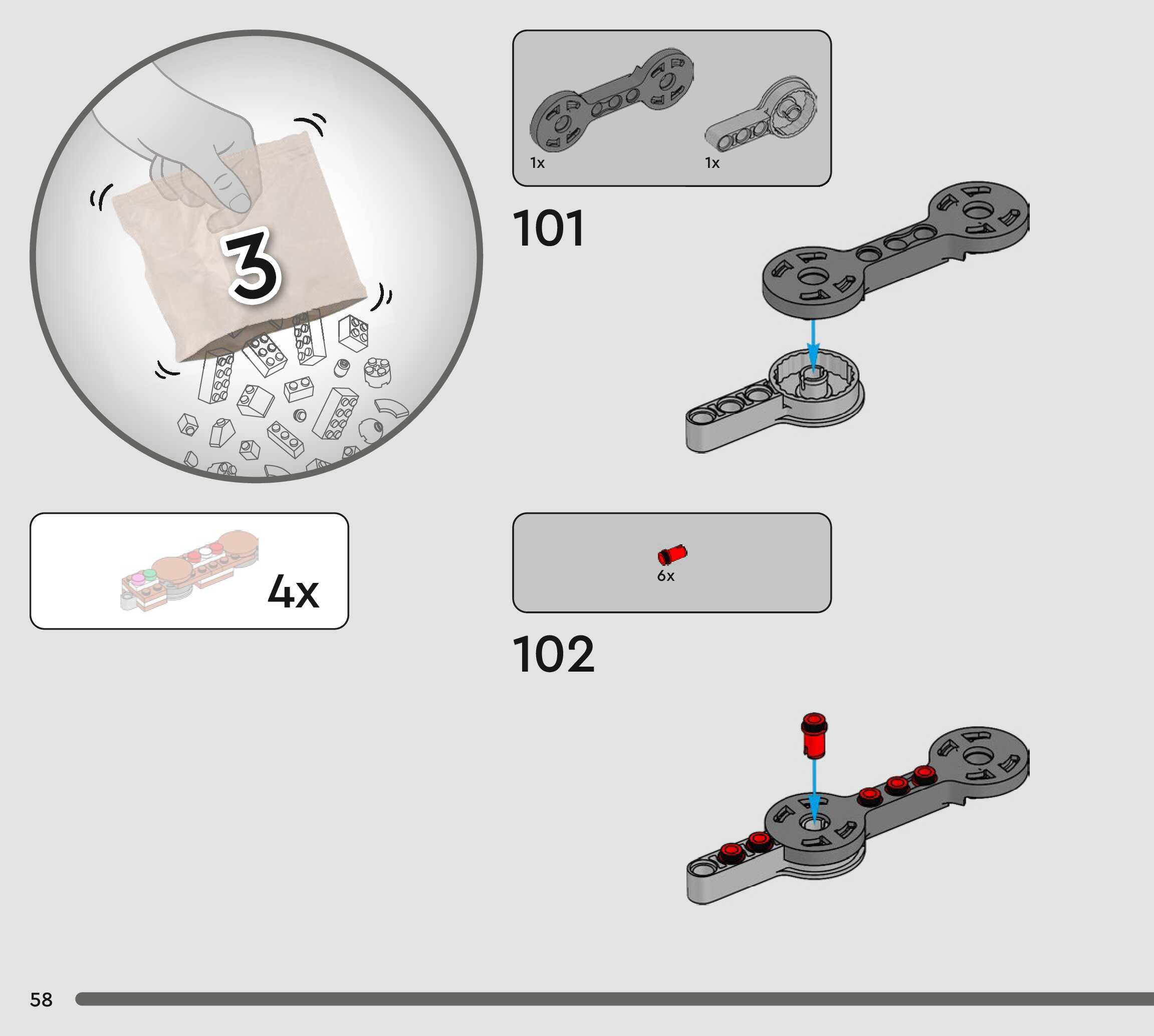 3

4x

1x

1x

101

6x

102

58