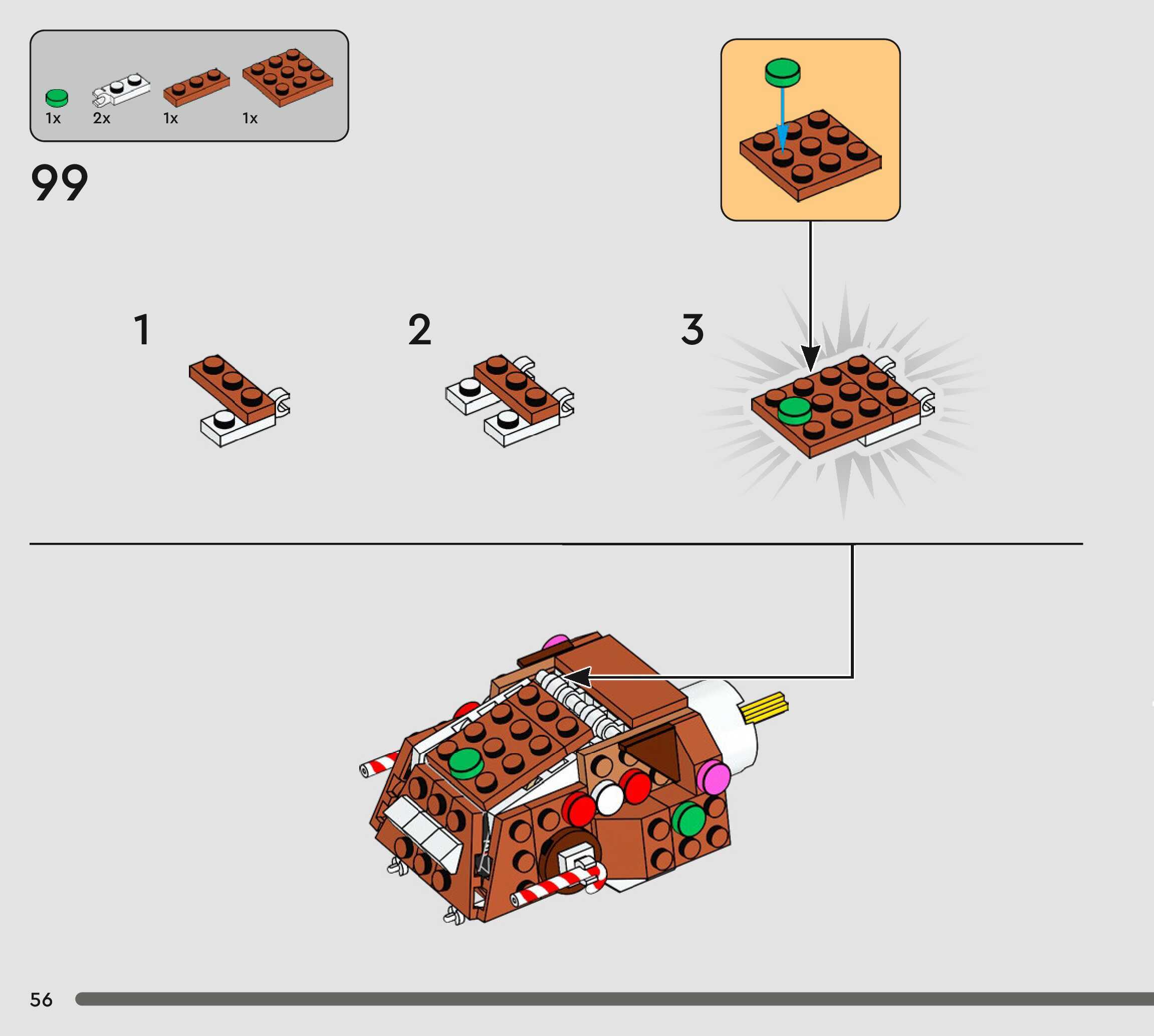 1x 2x 1x 1x

99

1

2

3

56