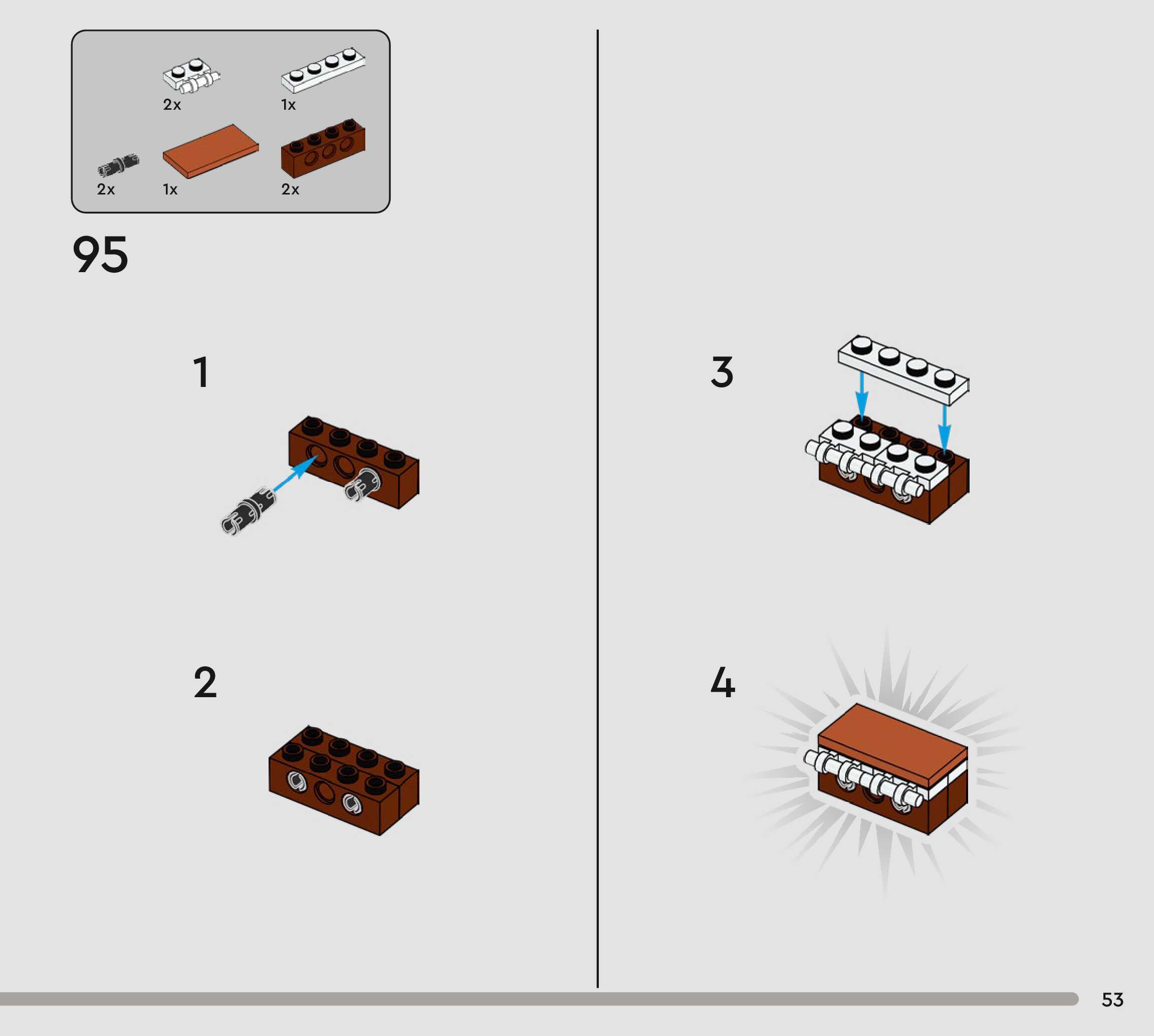 2x
1x
2x
1x
2x

95

1

2

3

4

53