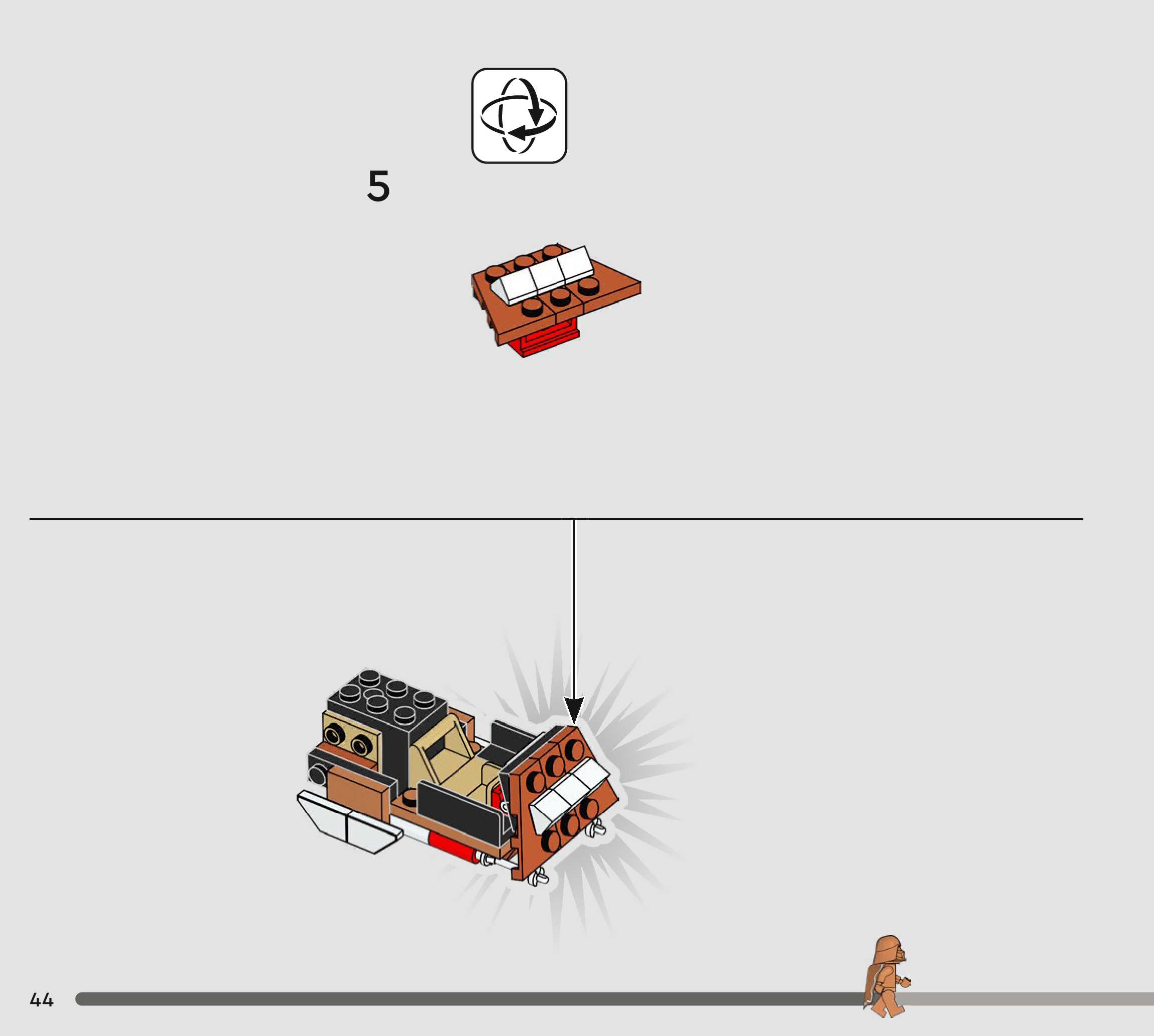 5

44