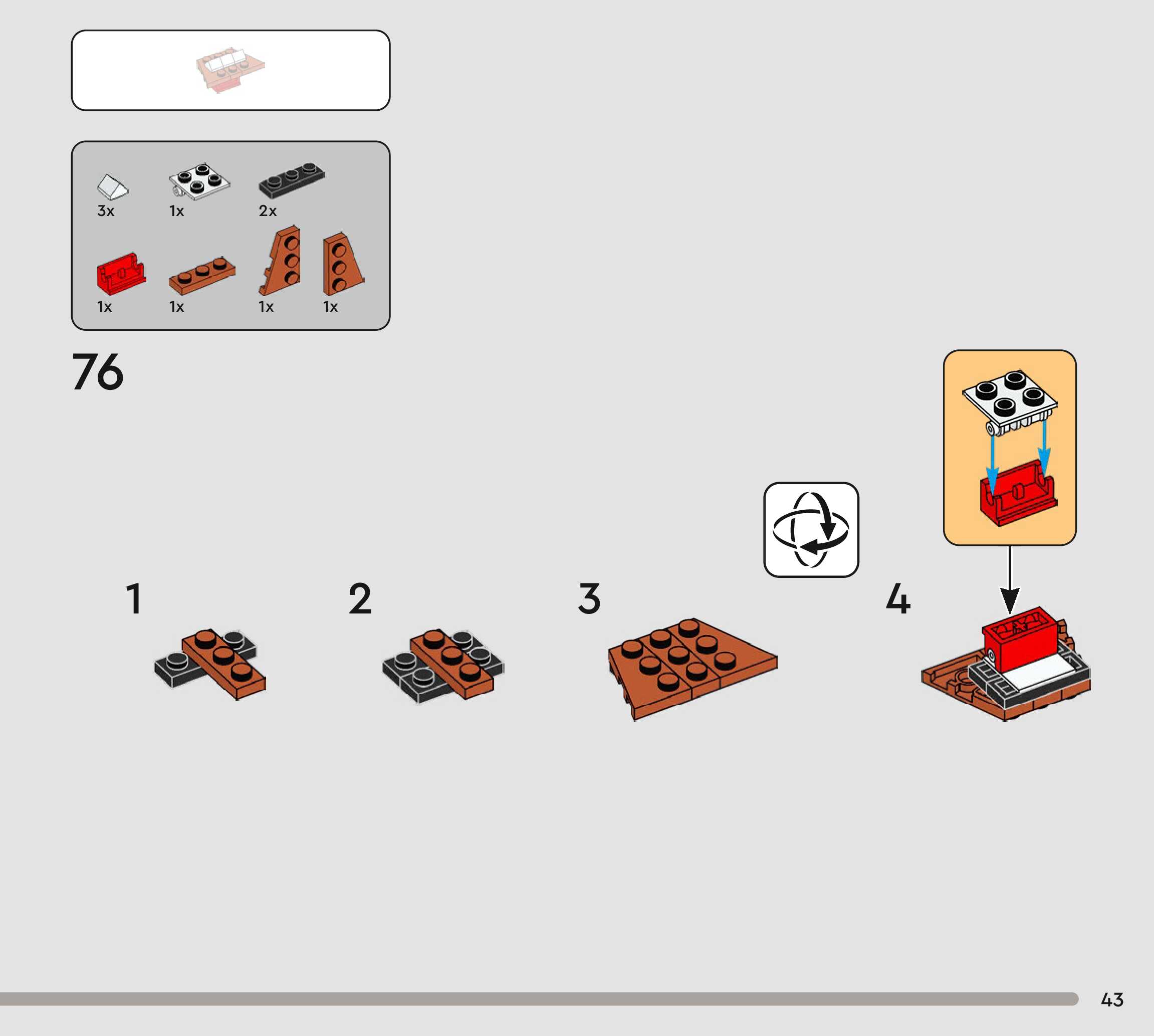 3x
1x
2x
1x
1x
1x
1x

76

1

2

3

4

43