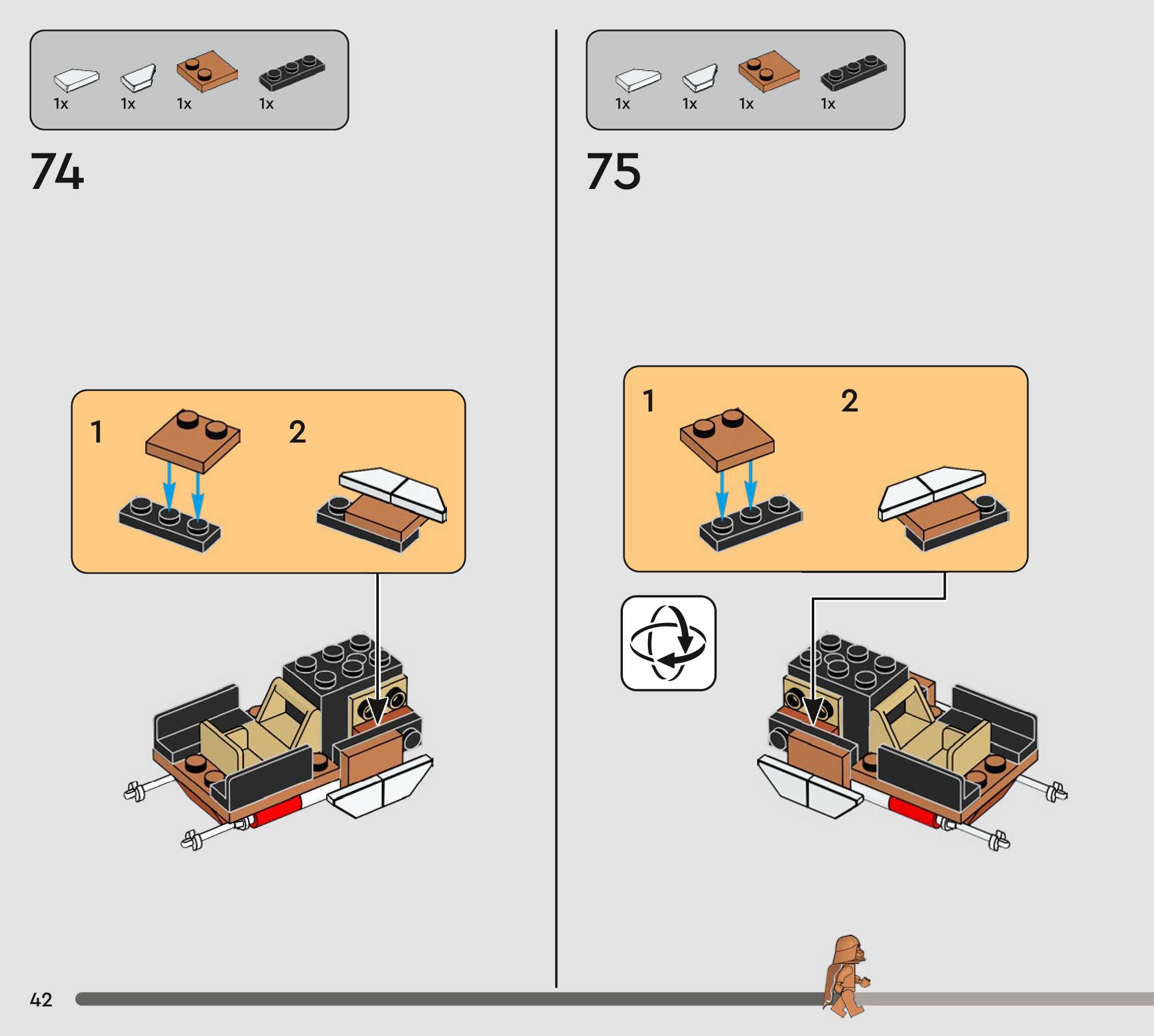 1x 1x 1x 1x

74

1 2

1x 1x 1x 1x

75

1 2

42