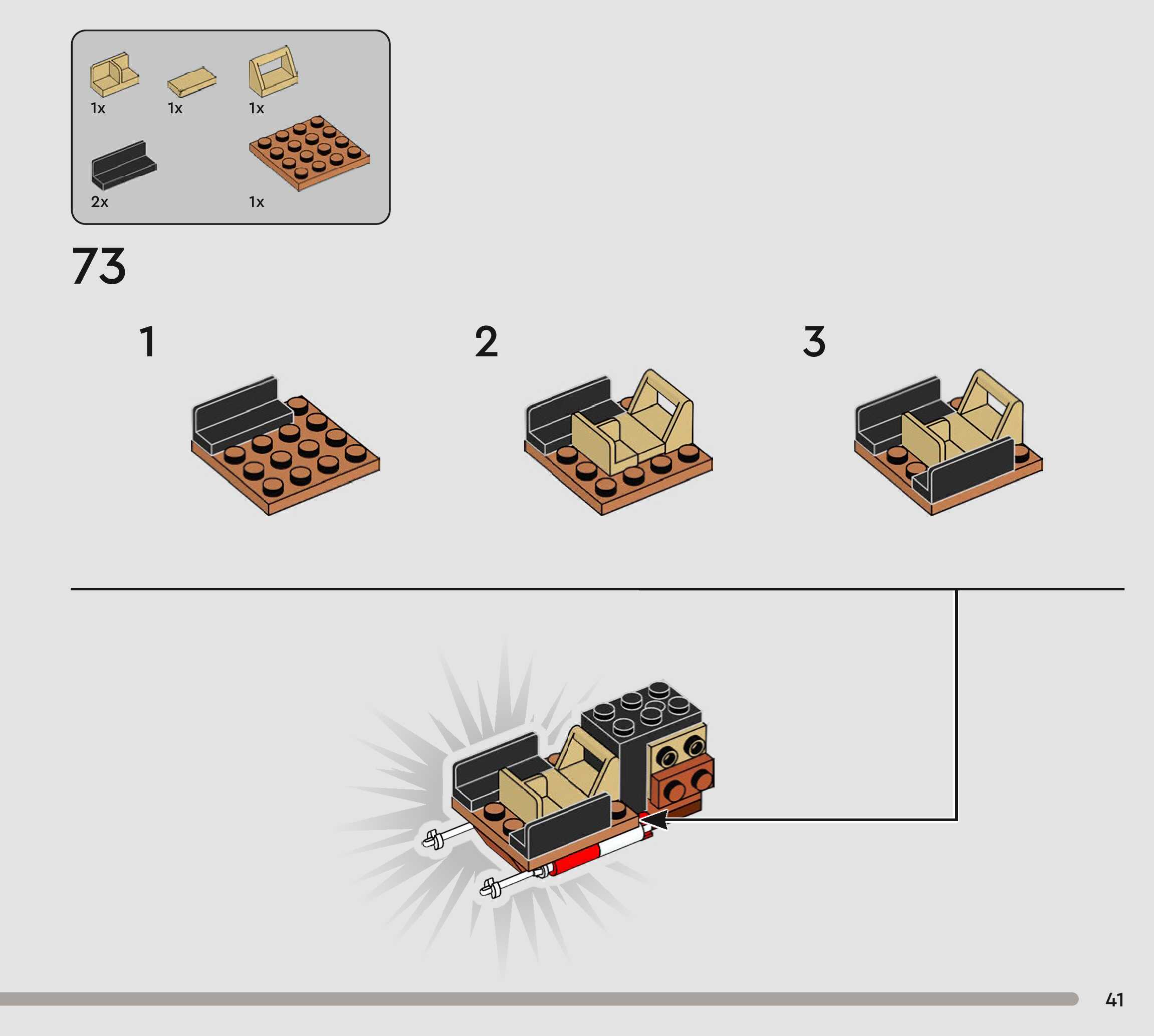 1x 1x 1x

2x 1x

73

1

2

3

41