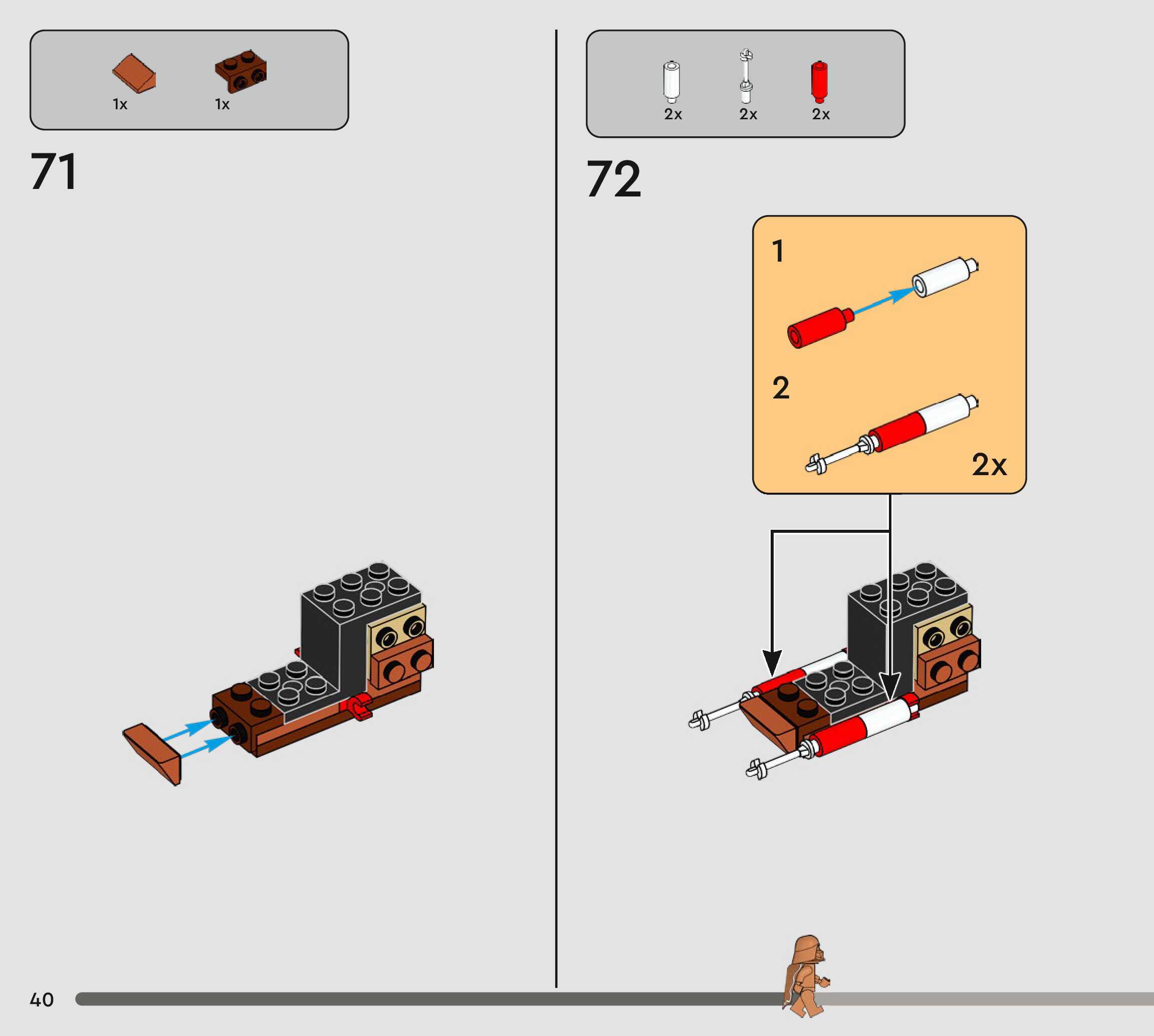 1x 1x

71

2x 2x 2x

72

1

2

2x

40