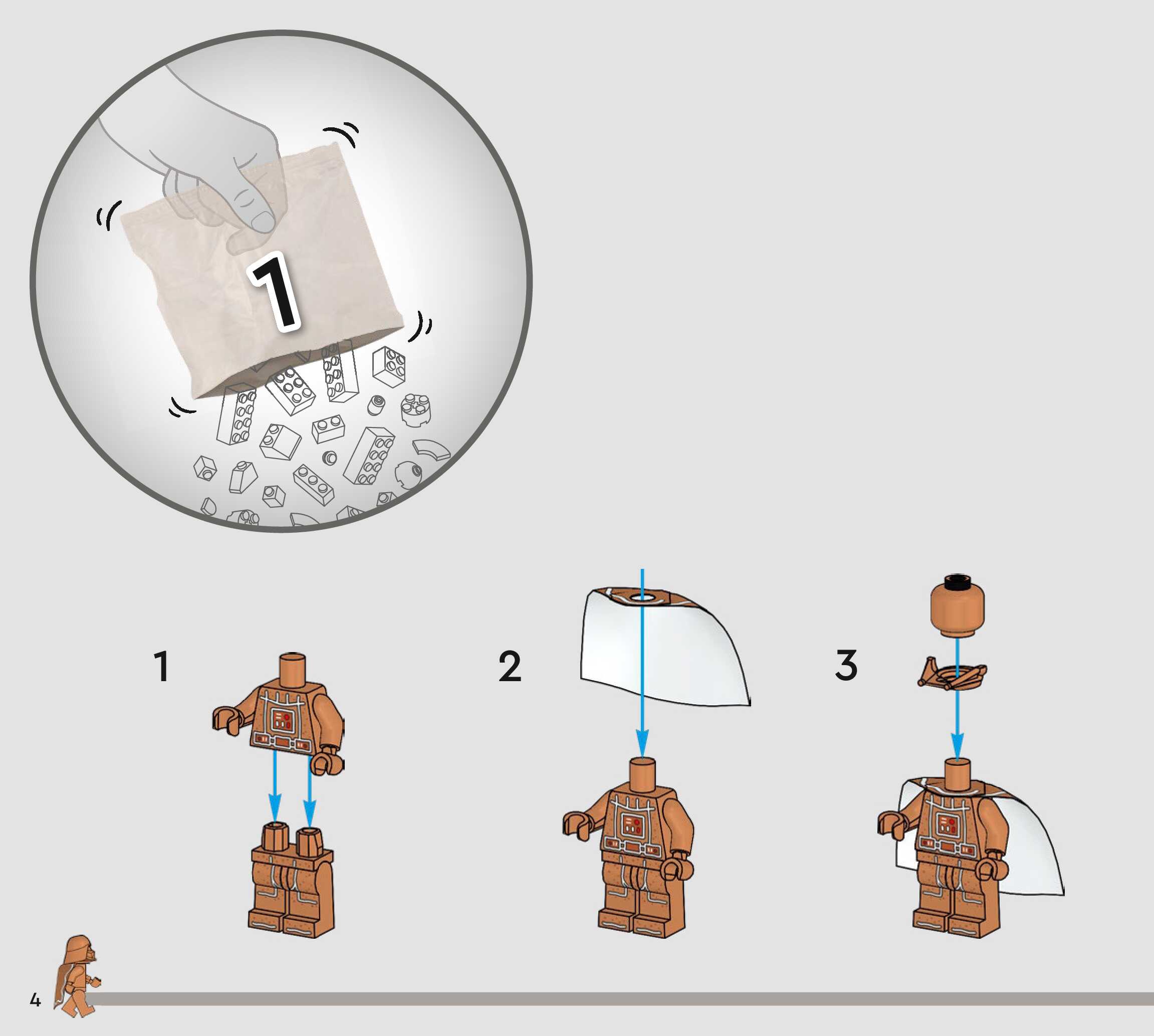 1

1

2

3

4