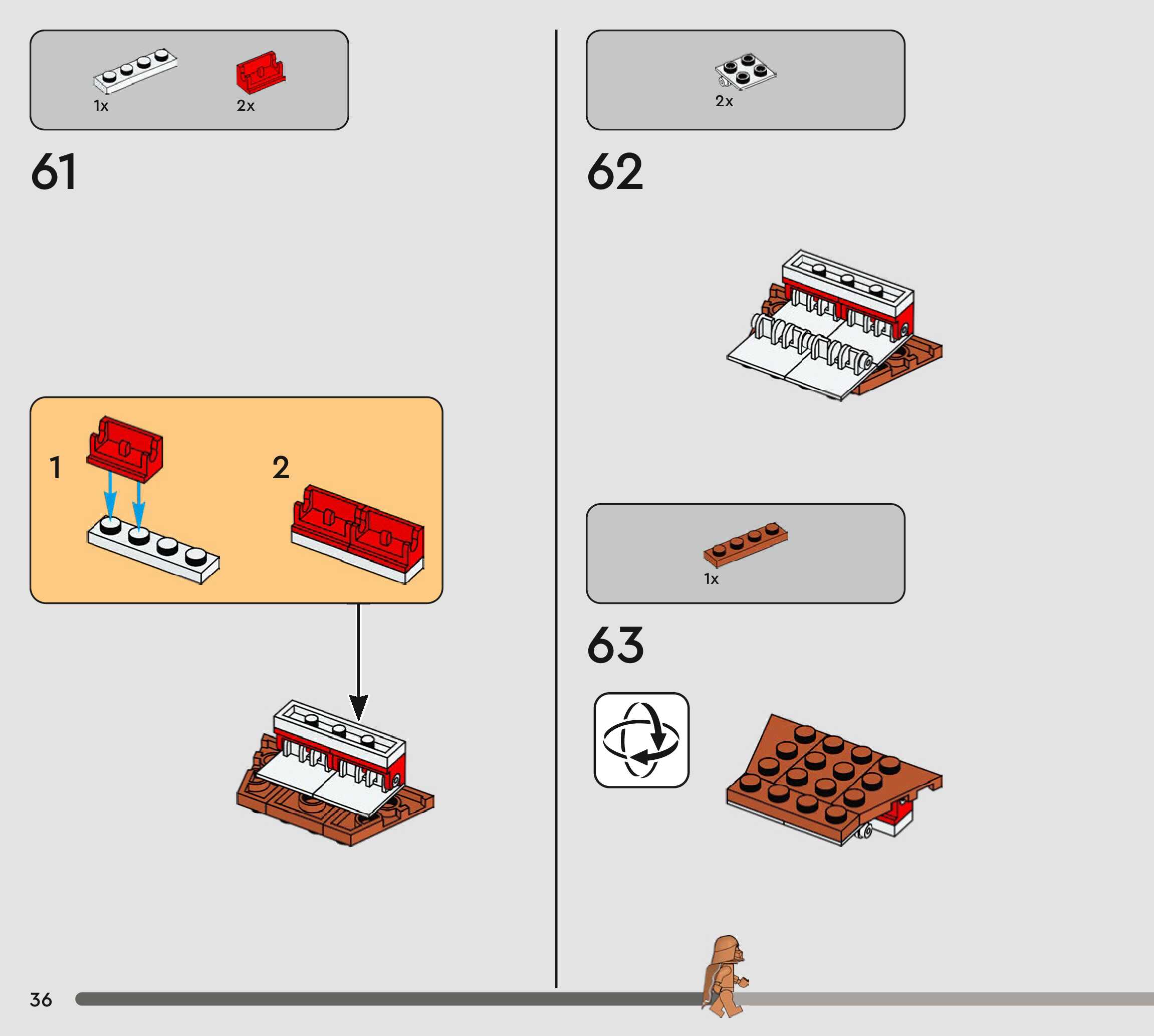 1x 2x

61

1

2

2x

62

1x

63

36