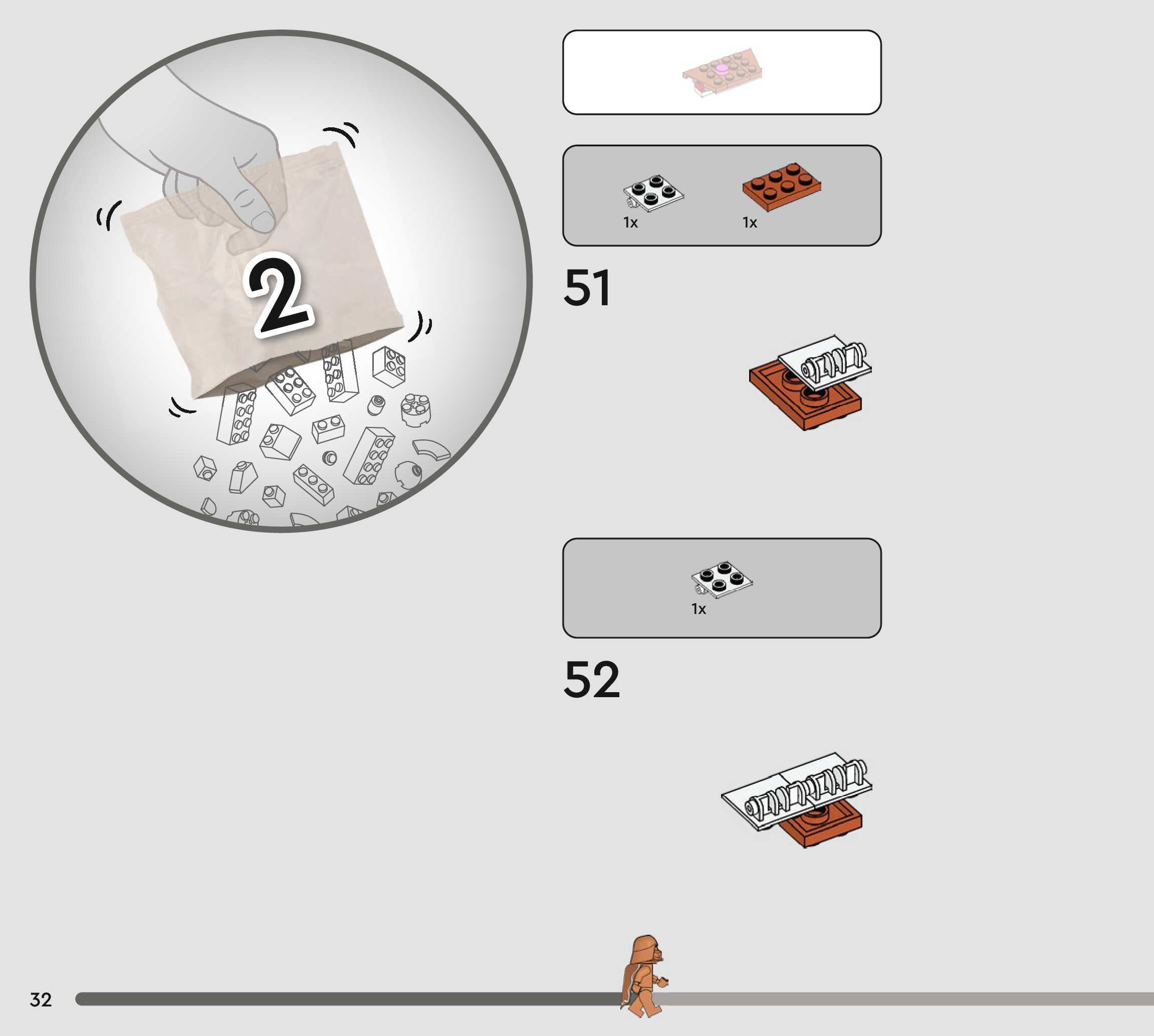 2

1x 1x

51

1x

52

32