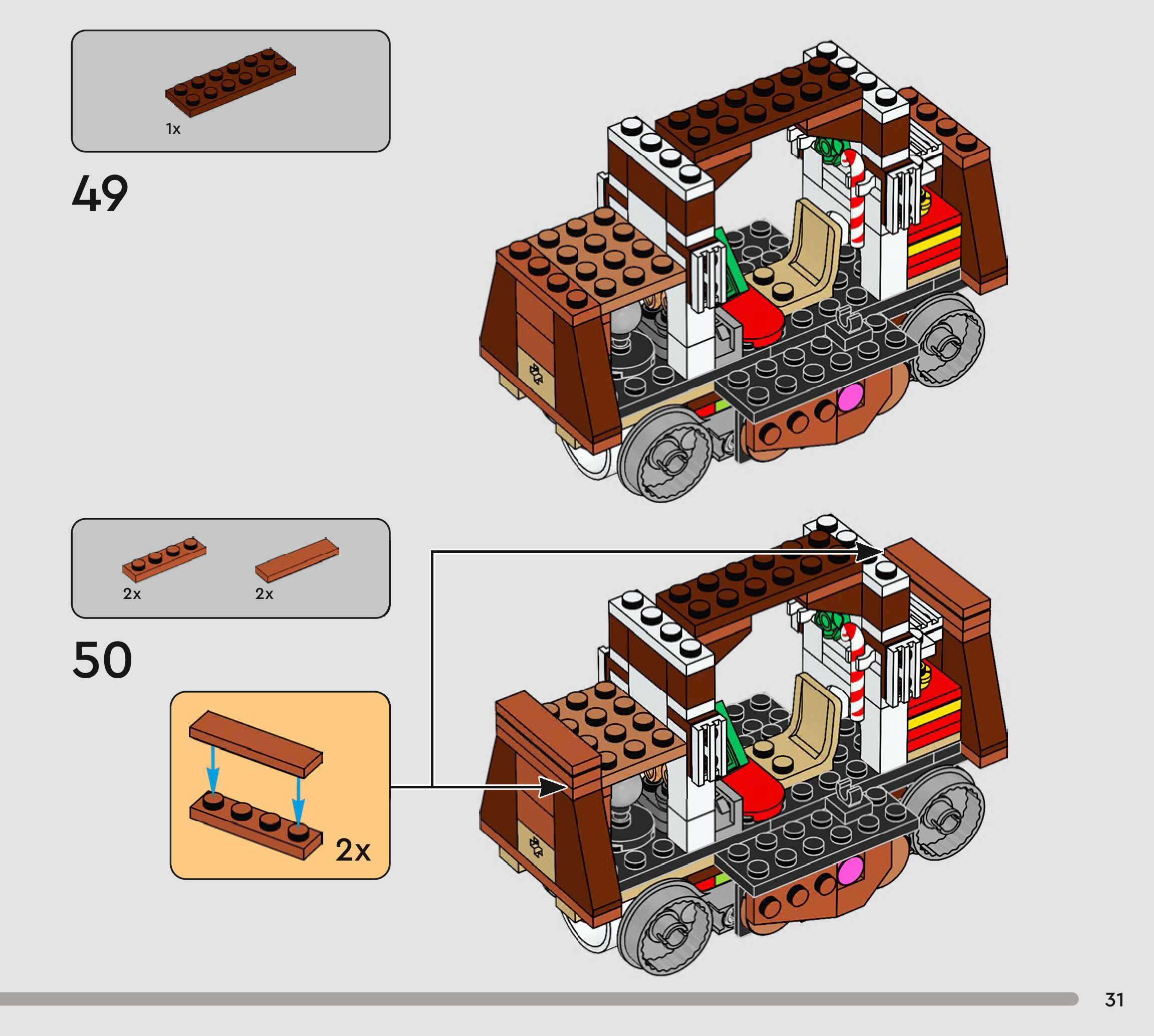 1x

49

2x

2x

50

2x

31