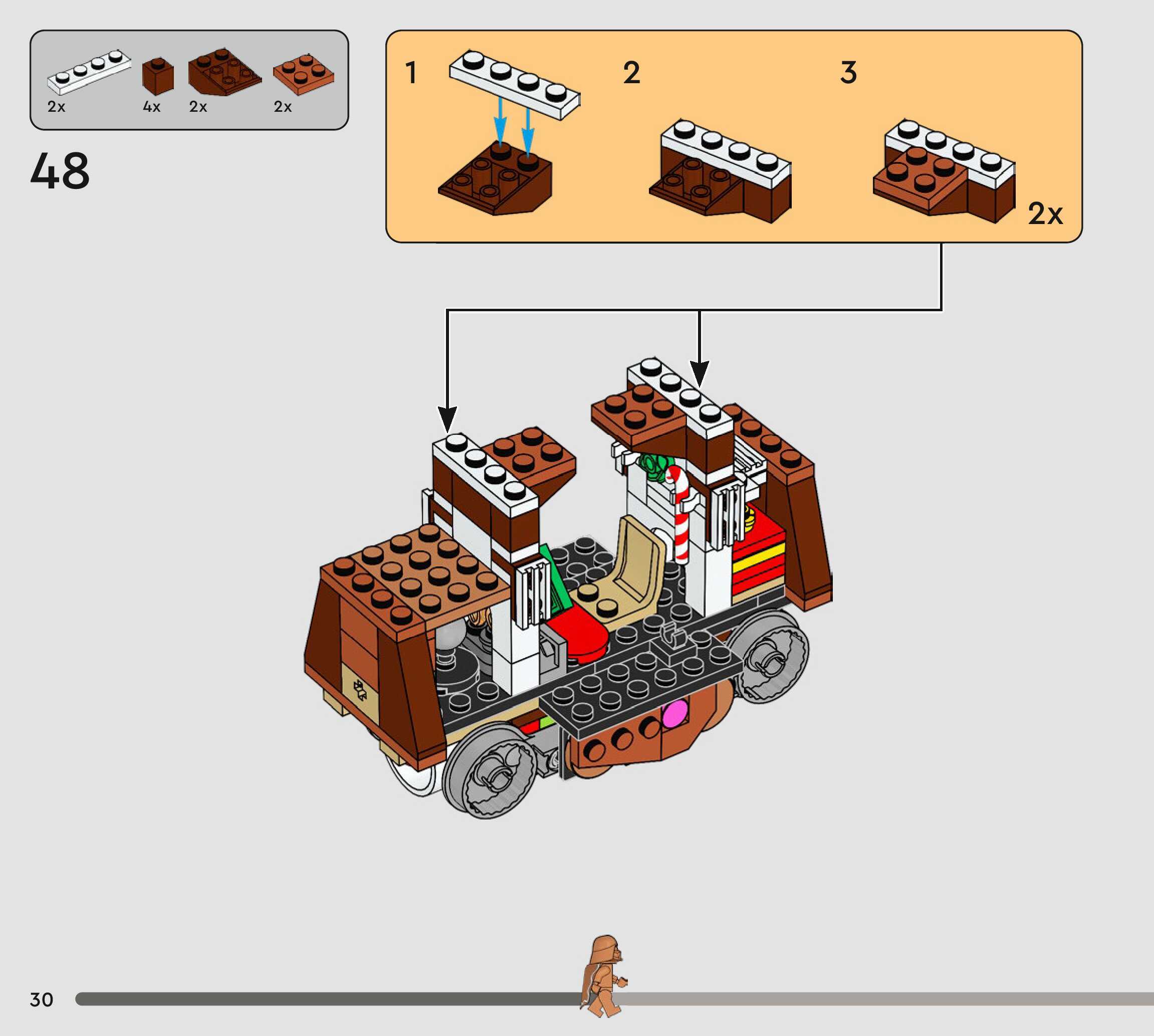 2x 4x 2x 2x

48

1

2

3

2x

30