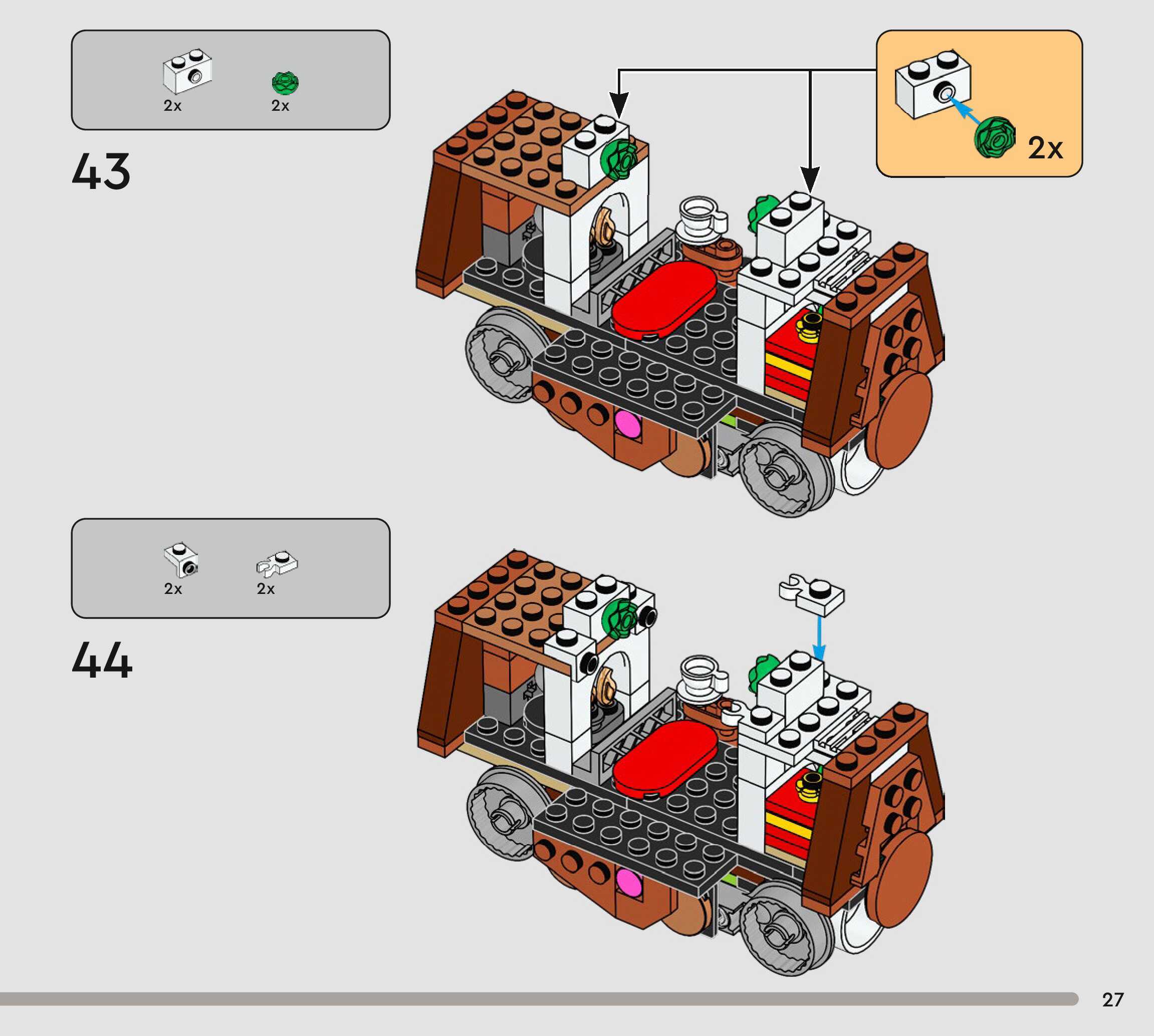 2x 2x

43

2x

2x 2x

44

27