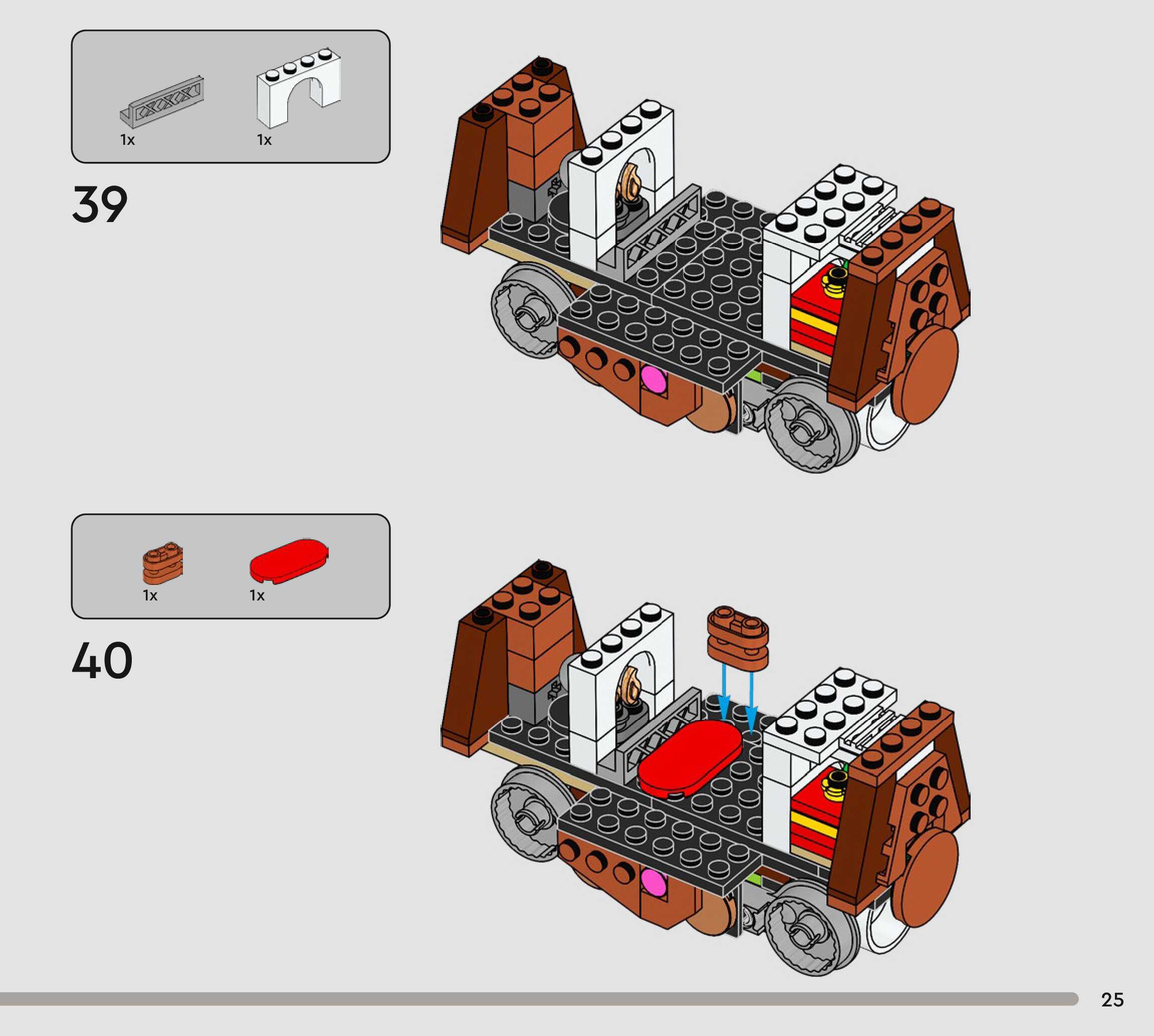 1x
1x

39

1x
1x

40

25