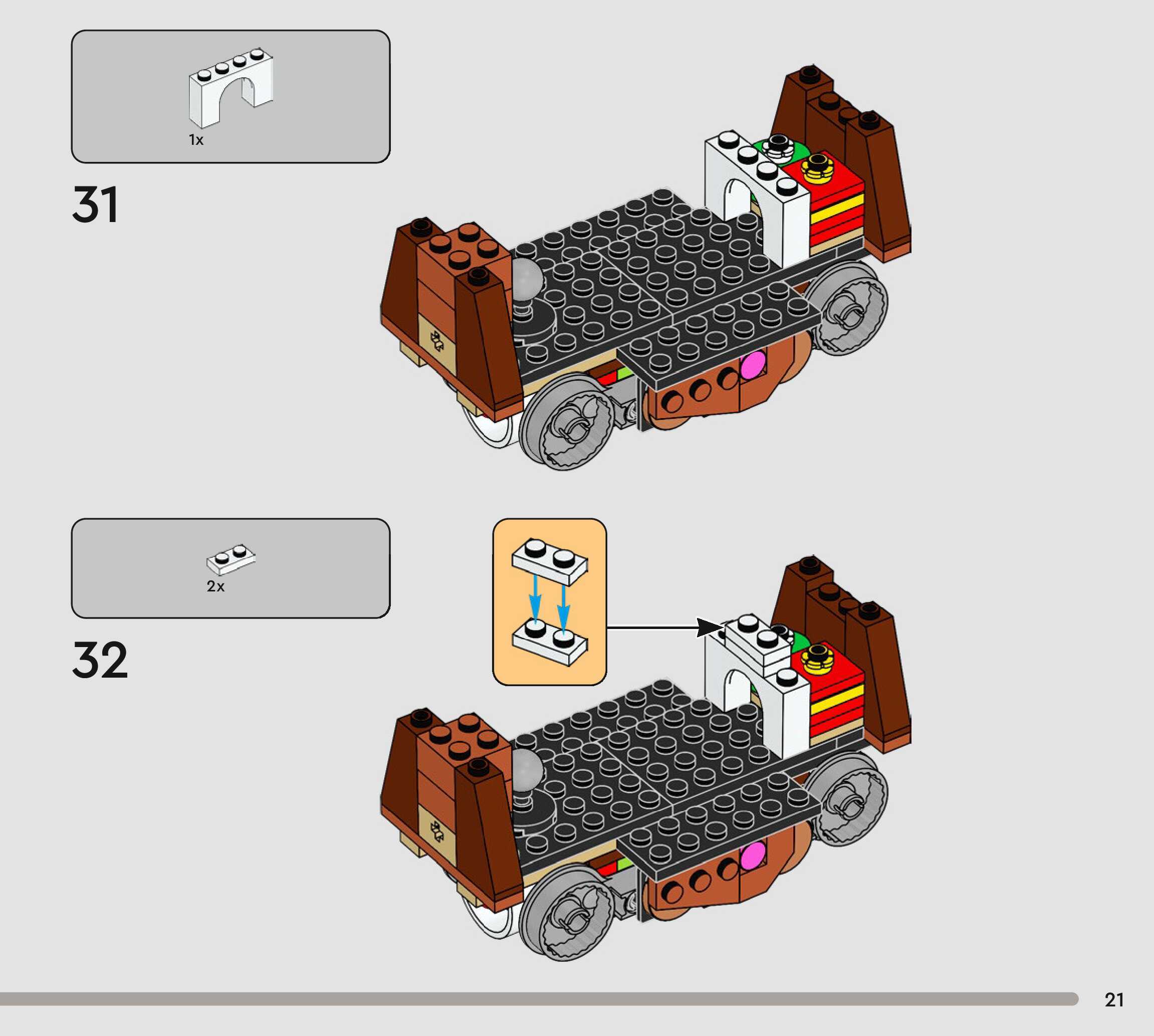 1x

31

2x

32

21